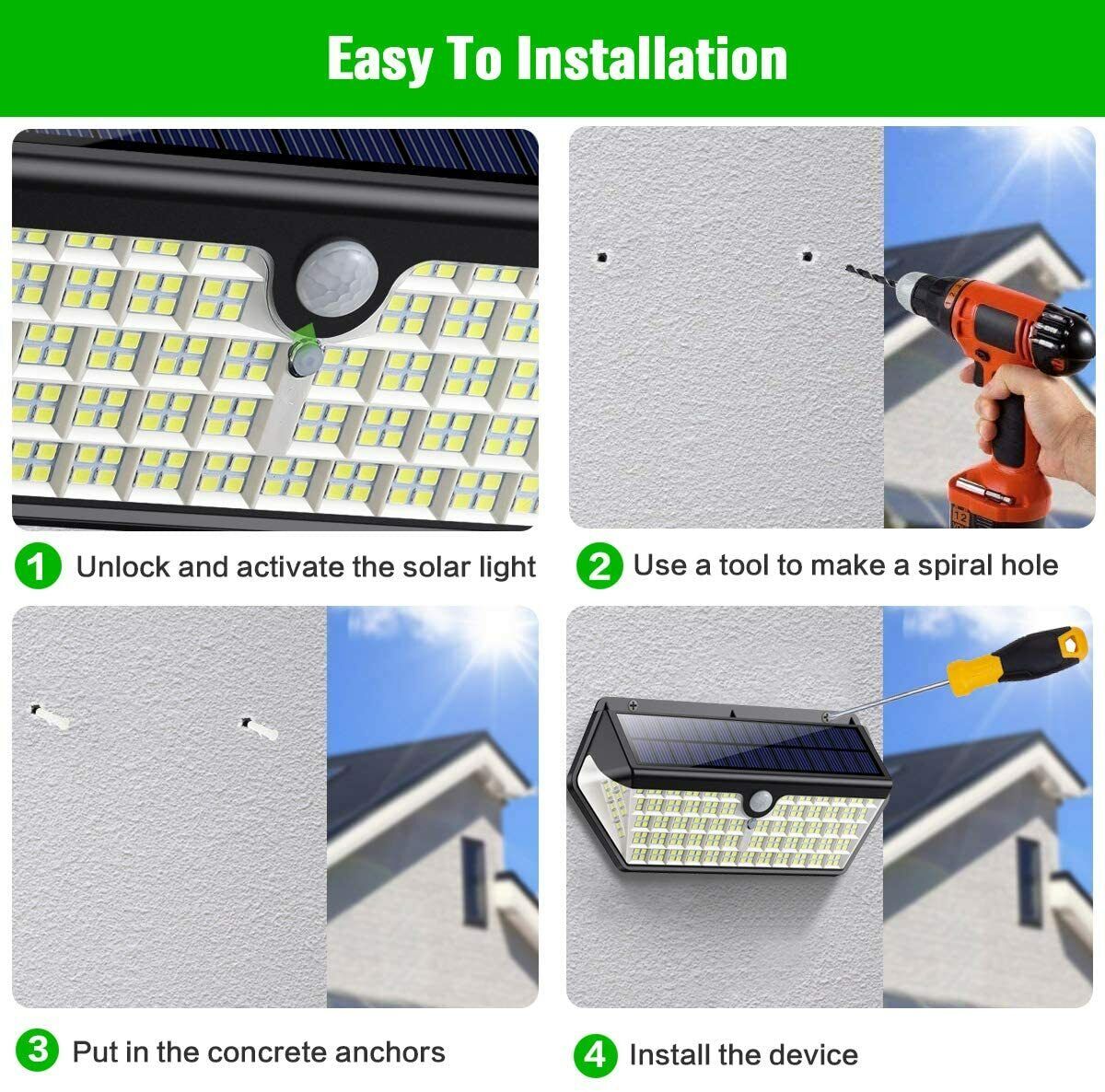 Easy To Installation

1 Unlock and activate the solar light

2 Use a tool to make a spiral hole

3 Put in the concrete anchors

4 Install the device