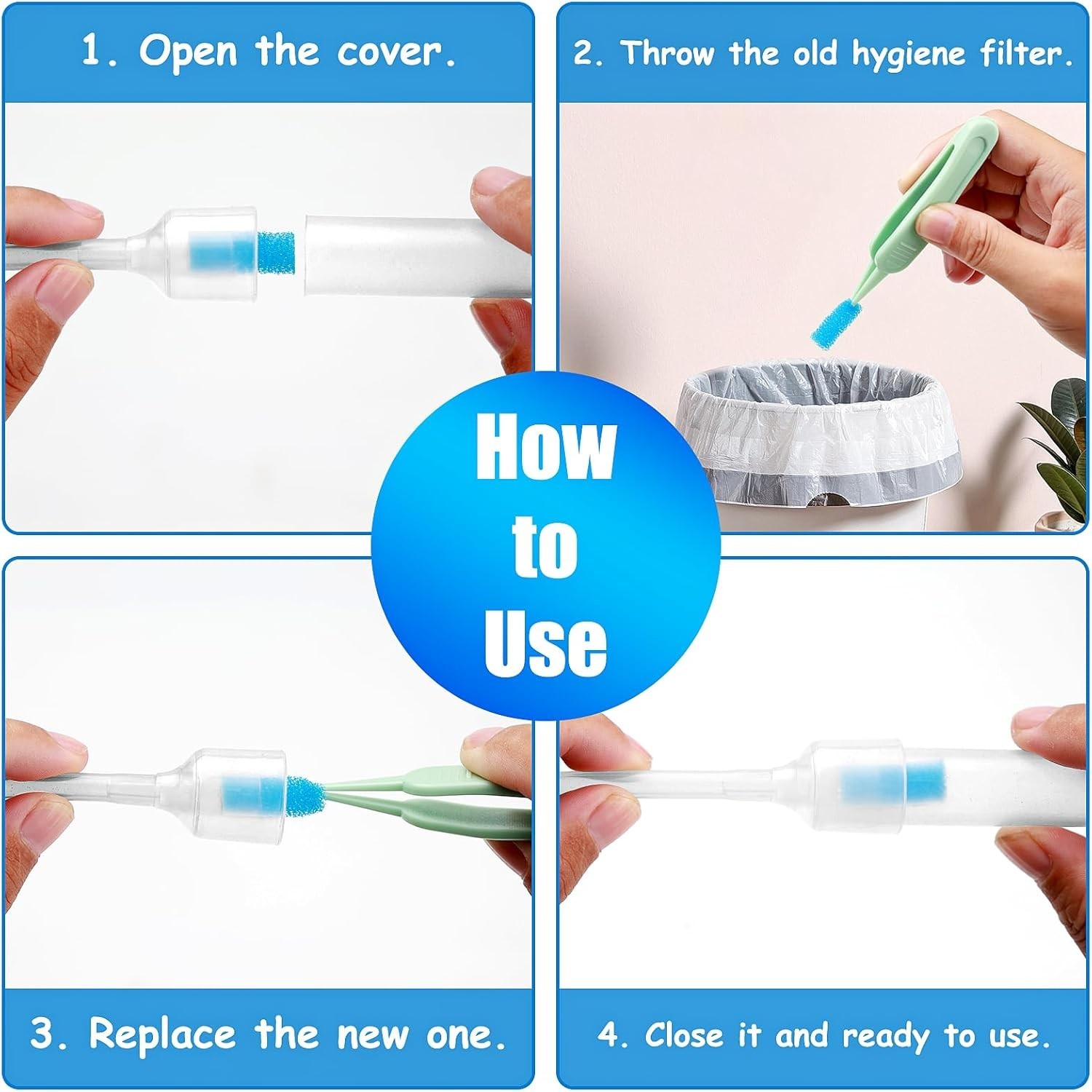 1. Open the cover.

2. Throw the old hygiene filter.

How to Use

3. Replace the new one.

4. Close it and ready to use.