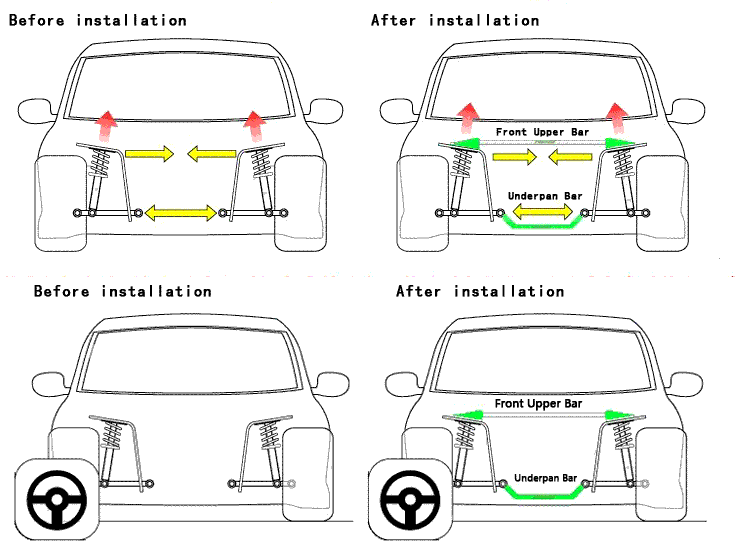 Before installation

After installation

Front Upper Bar

Underpan Bar

Before installation

After installation

Front Upper Bar

Underpan Bar