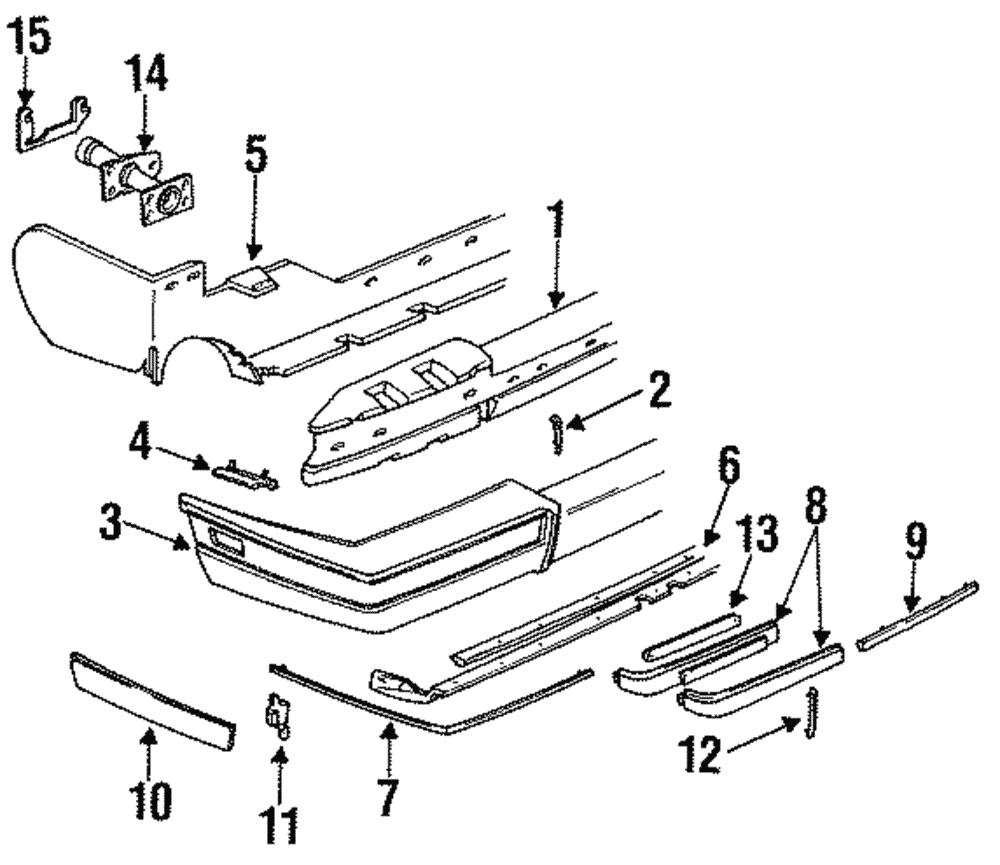 15
14
5
1
2
4
6
3
13
8
9
10
11
7
12