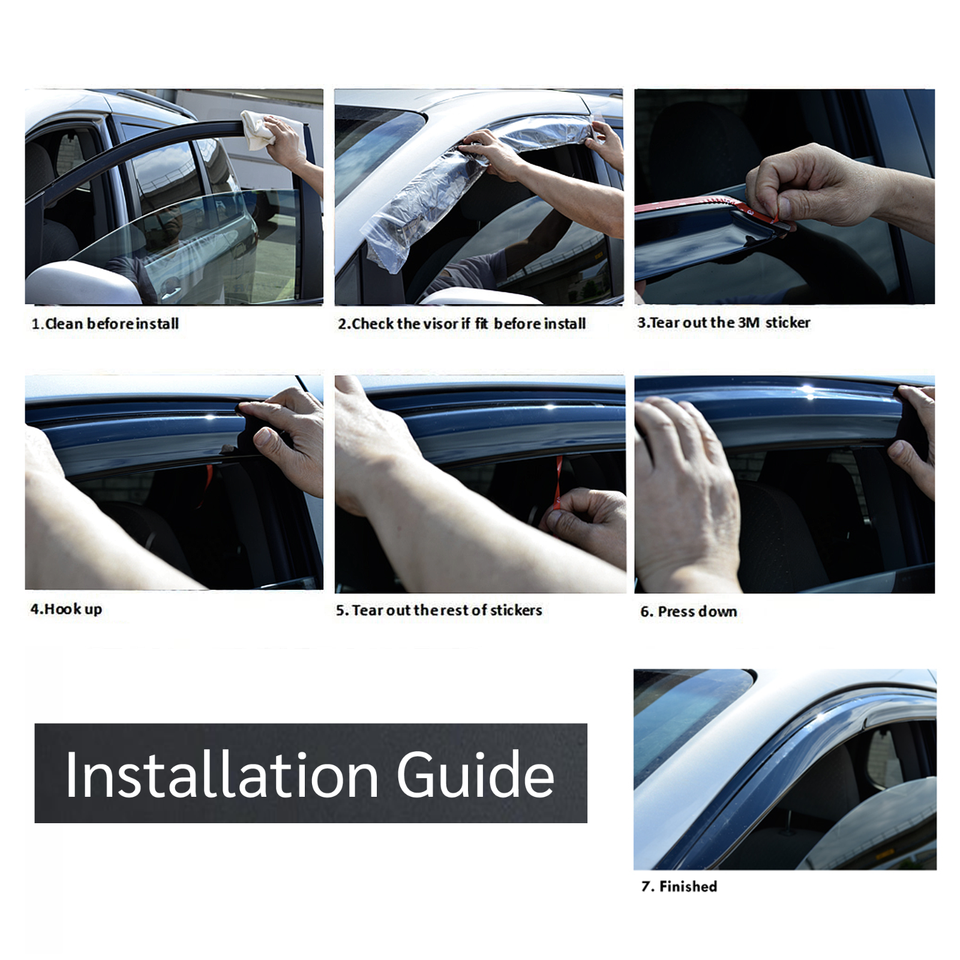 1.Clean before install

2.Check the visor if fit before install

3.Tear out the 3M sticker

4.Hook up

5. Tear out the rest of stickers

6. Press down

Installation Guide

7. Finished