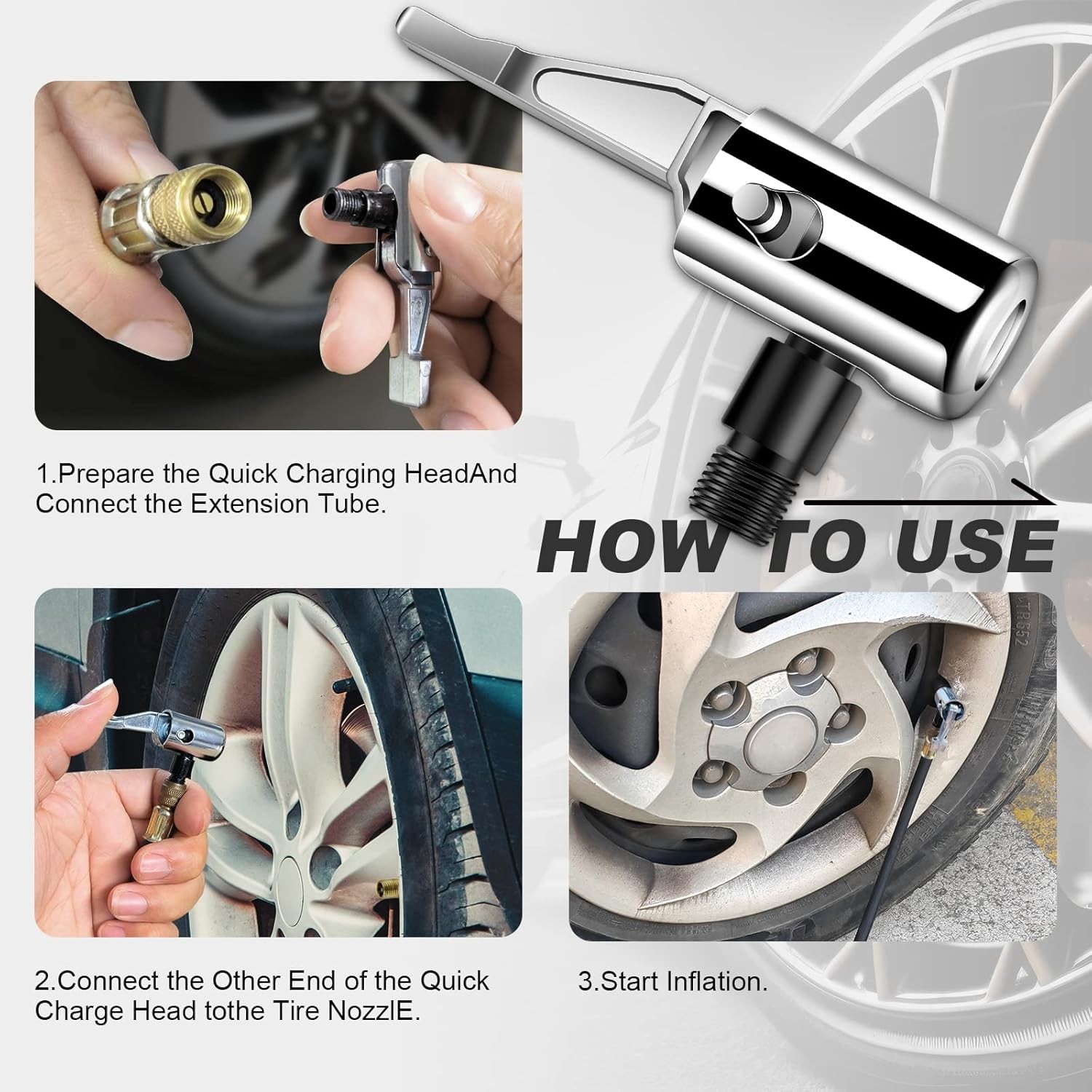 1.Prepare the Quick Charging HeadAnd Connect the Extension Tube.

HOW TO USE

2.Connect the Other End of the Quick Charge Head tothe Tire NozzlE.

3.Start Inflation.