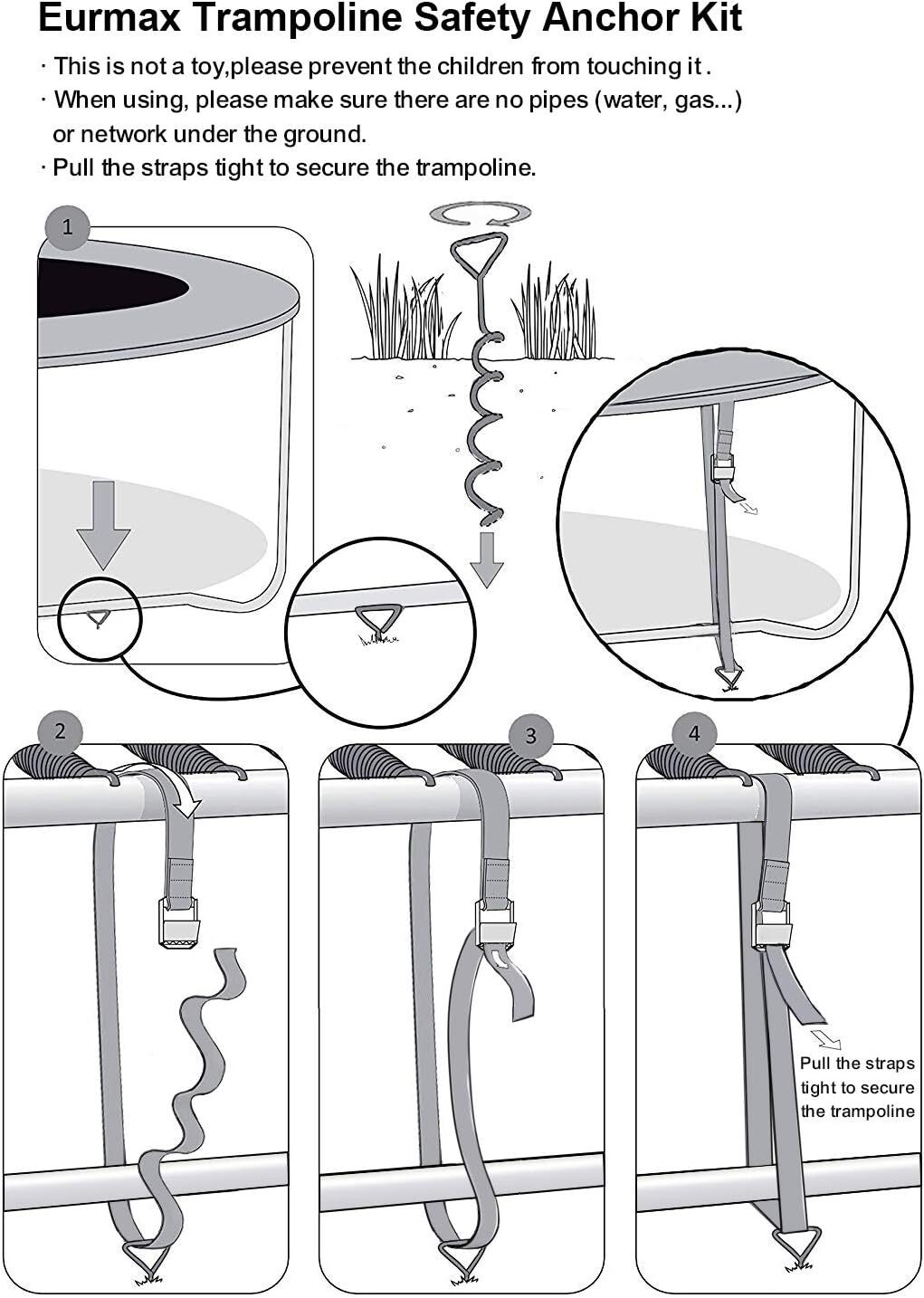 Eurmax Trampoline Safety Anchor Kit

· This is not a toy,please prevent the children from touching it .
· When using, please make sure there are no pipes (water, gas...) or network under the ground.
· Pull the straps tight to secure the trampoline.

1

2

3

4

Pull the straps tight to secure the trampoline