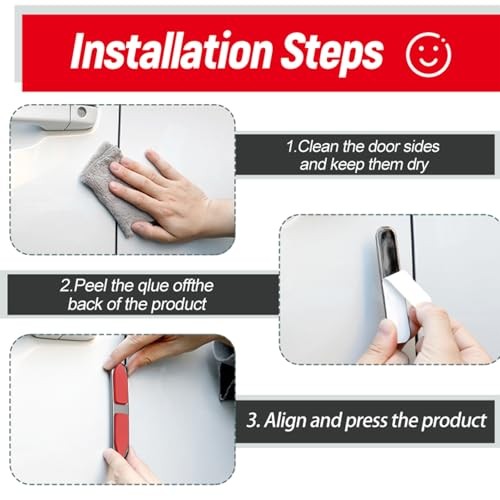 Installation Steps

1.Clean the door sides and keep them dry

2.Peel the qlue offthe back of the product

3. Align and press the product