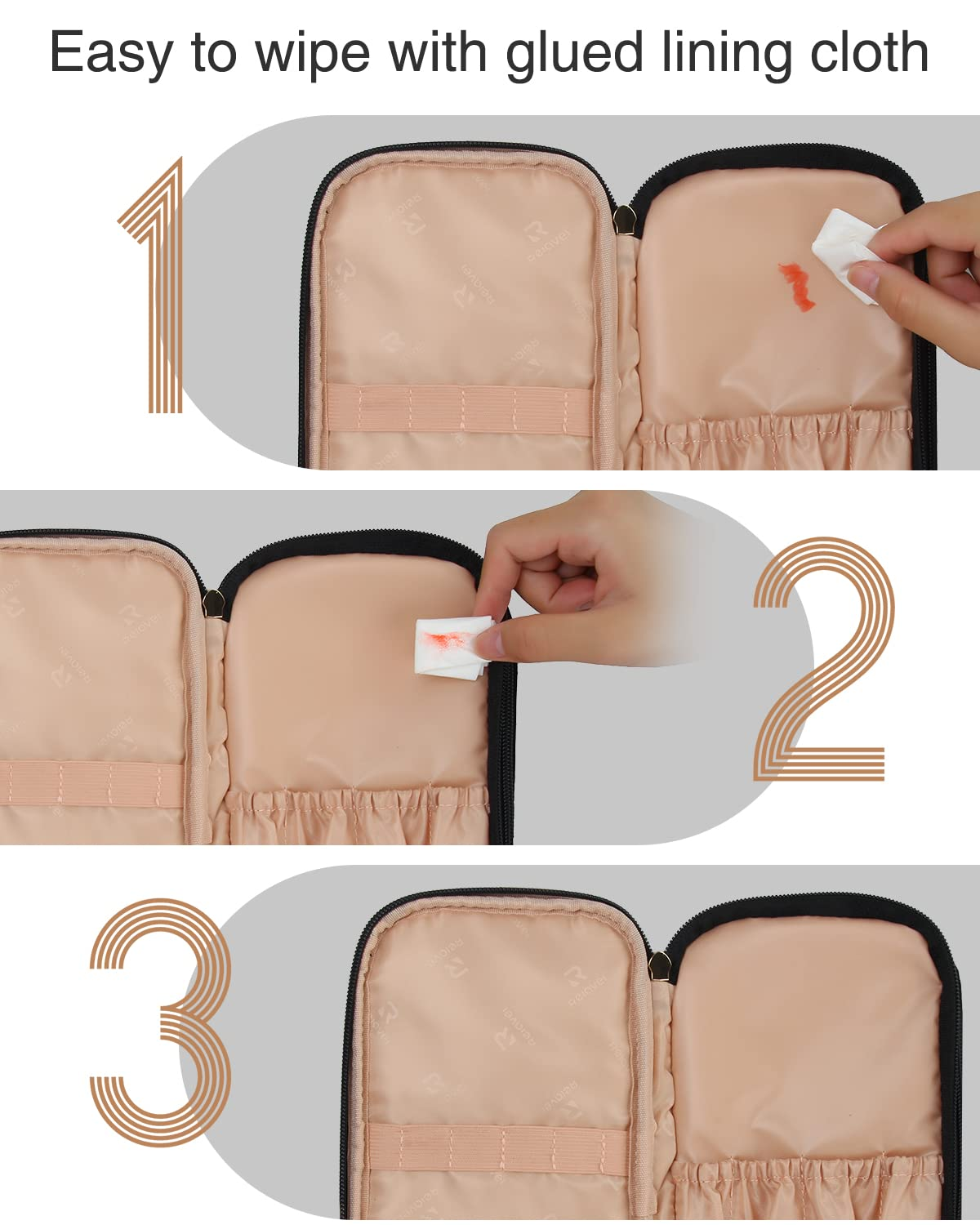 Easy to wipe with glued lining cloth

1

2

3