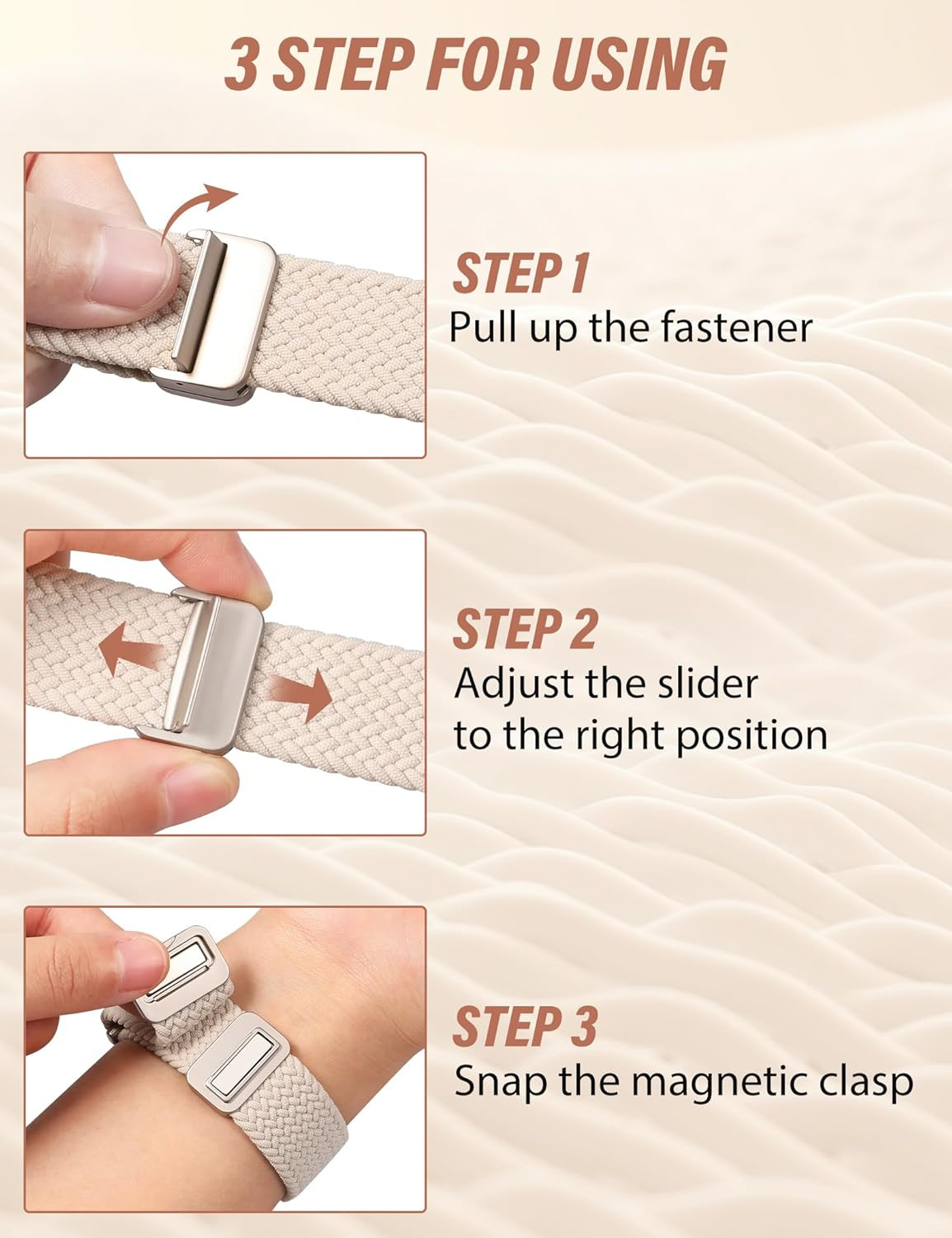 3 STEP FOR USING

STEP 1
Pull up the fastener

STEP 2
Adjust the slider to the right position

STEP 3
Snap the magnetic clasp