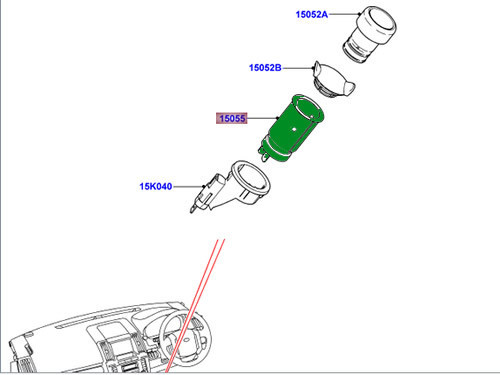 15052A

15052B

15055

15K040