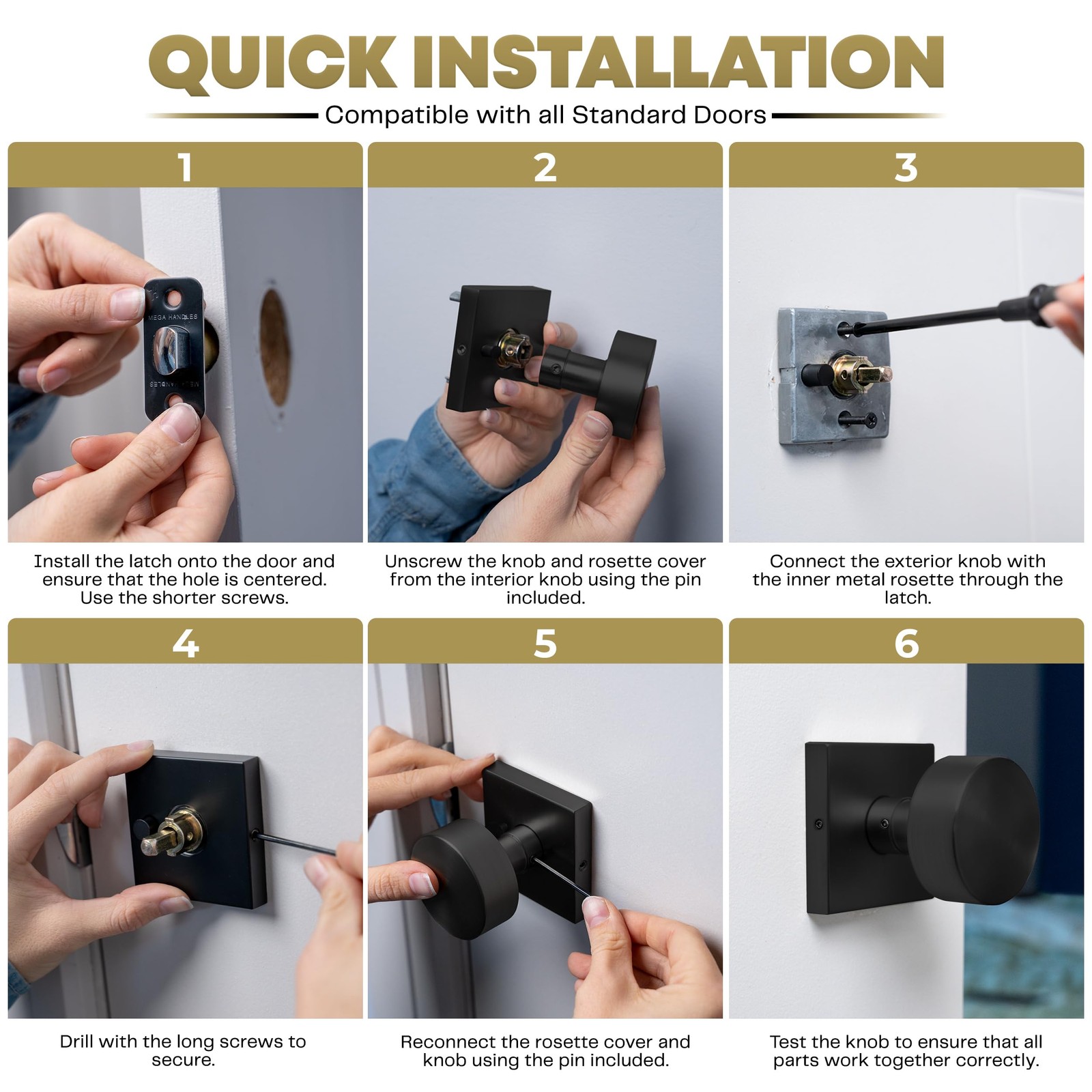 QUICK INSTALLATION

Compatible with all Standard Doors

1

MEGA HANDLES

MEGA HANDLES

Install the latch onto the door and ensure that the hole is centered. Use the shorter screws.

2

Unscrew the knob and rosette cover from the interior knob using the pin included.

3

Connect the exterior knob with the inner metal rosette through the latch.

4

Drill with the long screws to secure.

5

Reconnect the rosette cover and knob using the pin included.

6

Test the knob to ensure that all parts work together correctly.