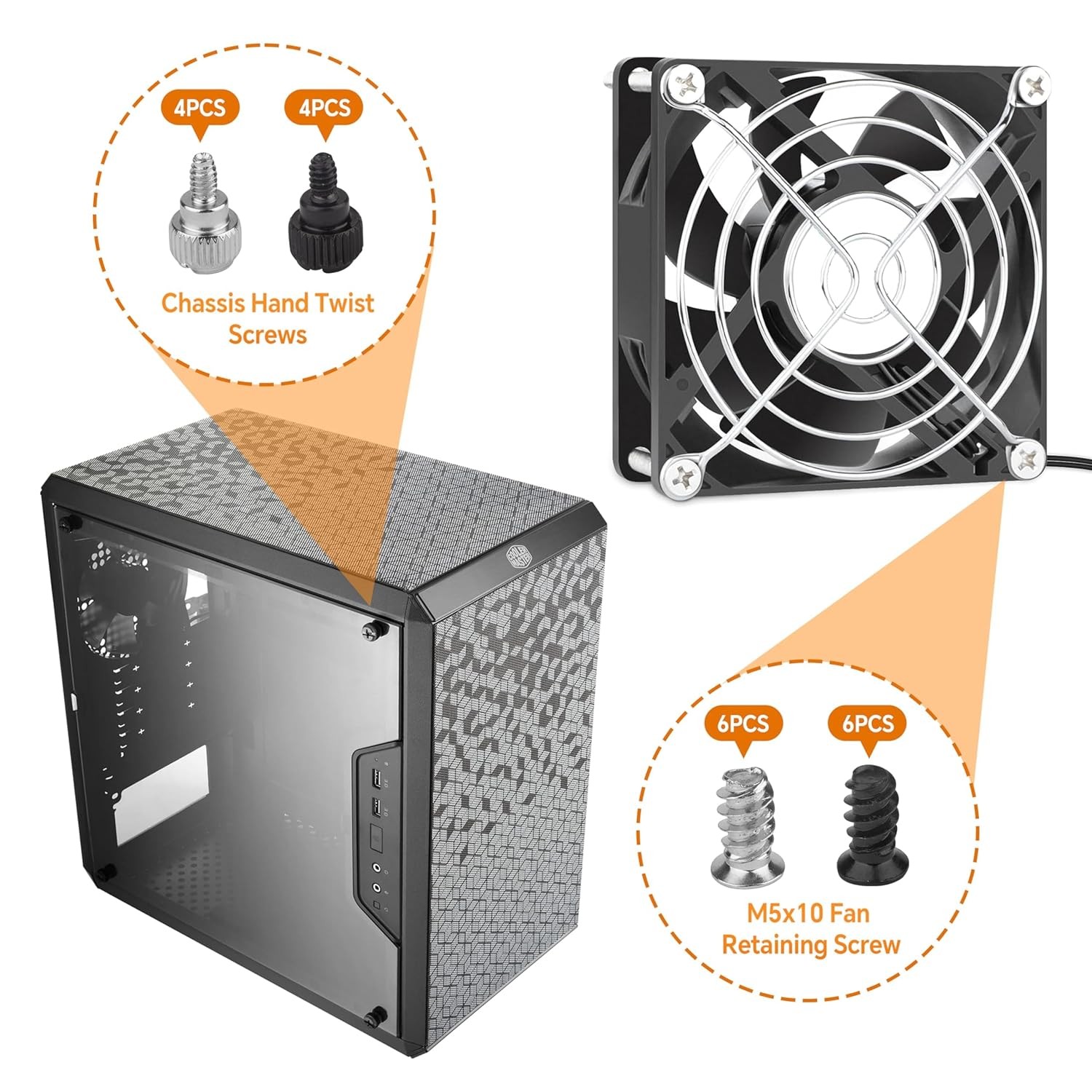 4PCS
4PCS
Chassis Hand Twist Screws

6PCS
6PCS
M5x10 Fan Retaining Screw