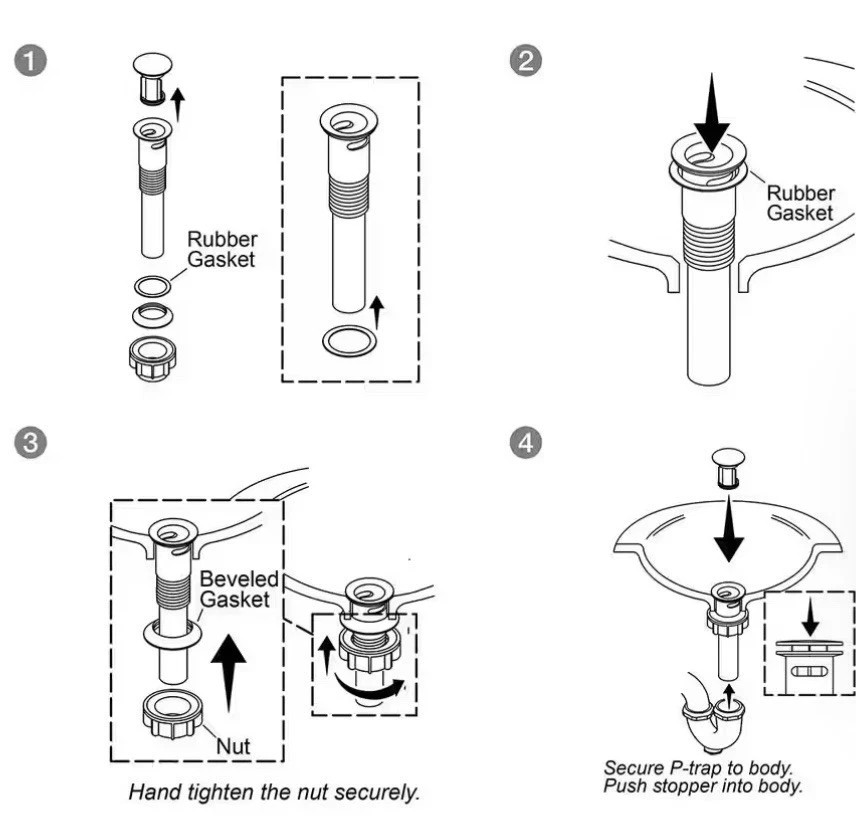 1

Rubber Gasket

2

Rubber Gasket

3

Beveled Gasket

Nut

Hand tighten the nut securely.

4

Secure P-trap to body.
Push stopper into body.