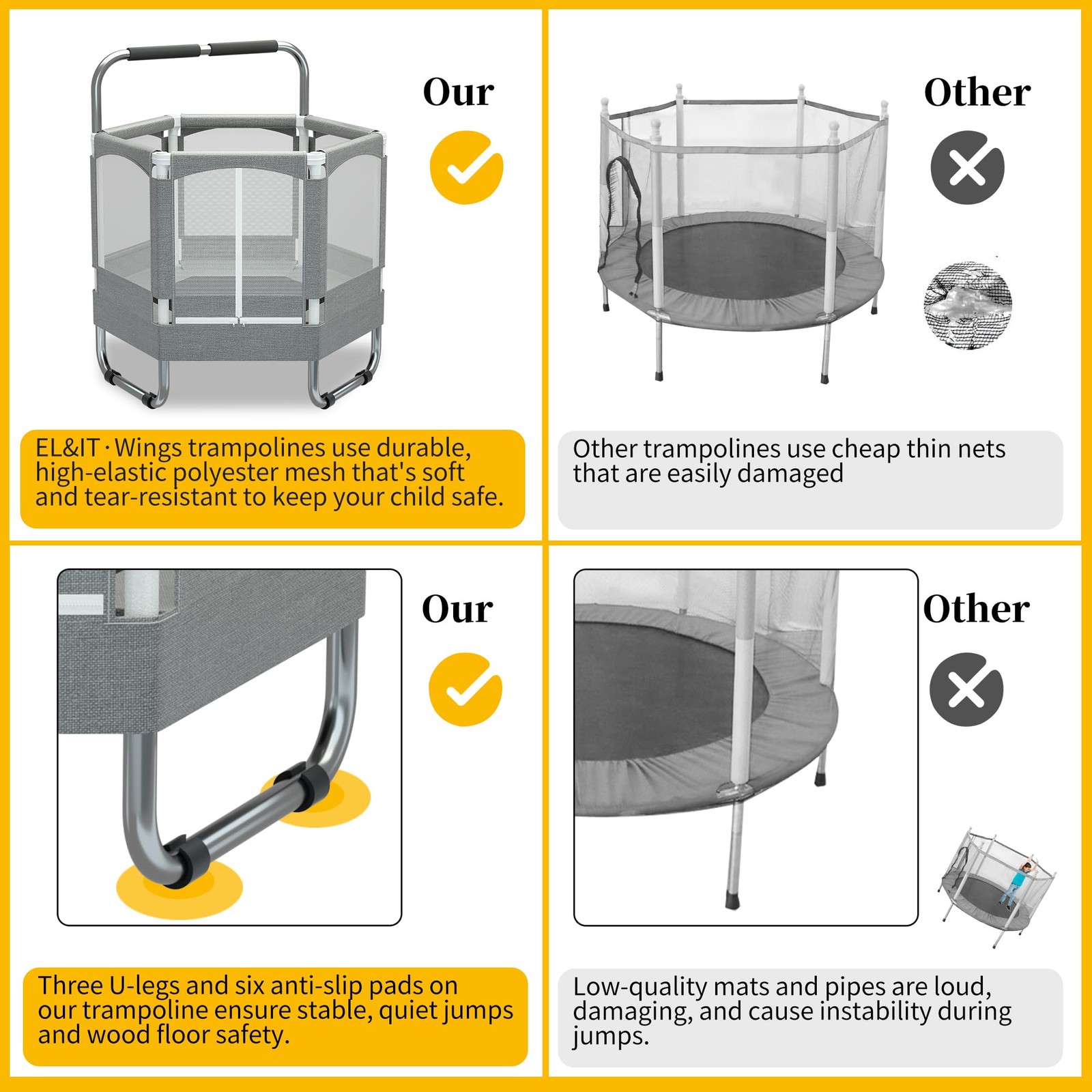 Our

EL&IT · Wings trampolines use durable, high-elastic polyester mesh that's soft and tear-resistant to keep your child safe.

Other

Other trampolines use cheap thin nets that are easily damaged

Our

Three U-legs and six anti-slip pads on our trampoline ensure stable, quiet jumps and wood floor safety.

Other

Low-quality mats and pipes are loud, damaging, and cause instability during jumps.