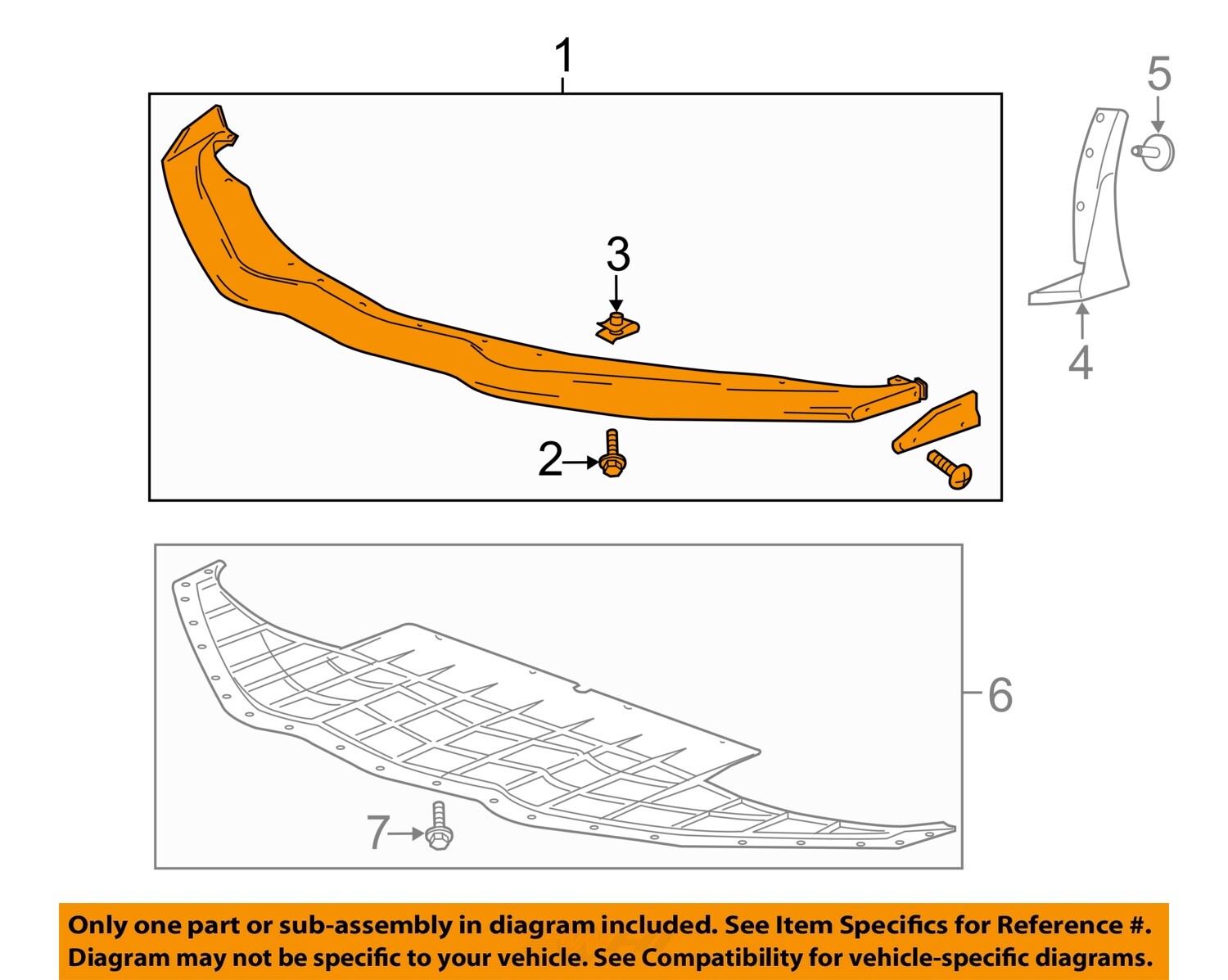 1

5

3

4

2

6

7

Only one part or sub-assembly in diagram included. See Item Specifics for Reference #.
Diagram may not be specific to your vehicle. See Compatibility for vehicle-specific diagrams.