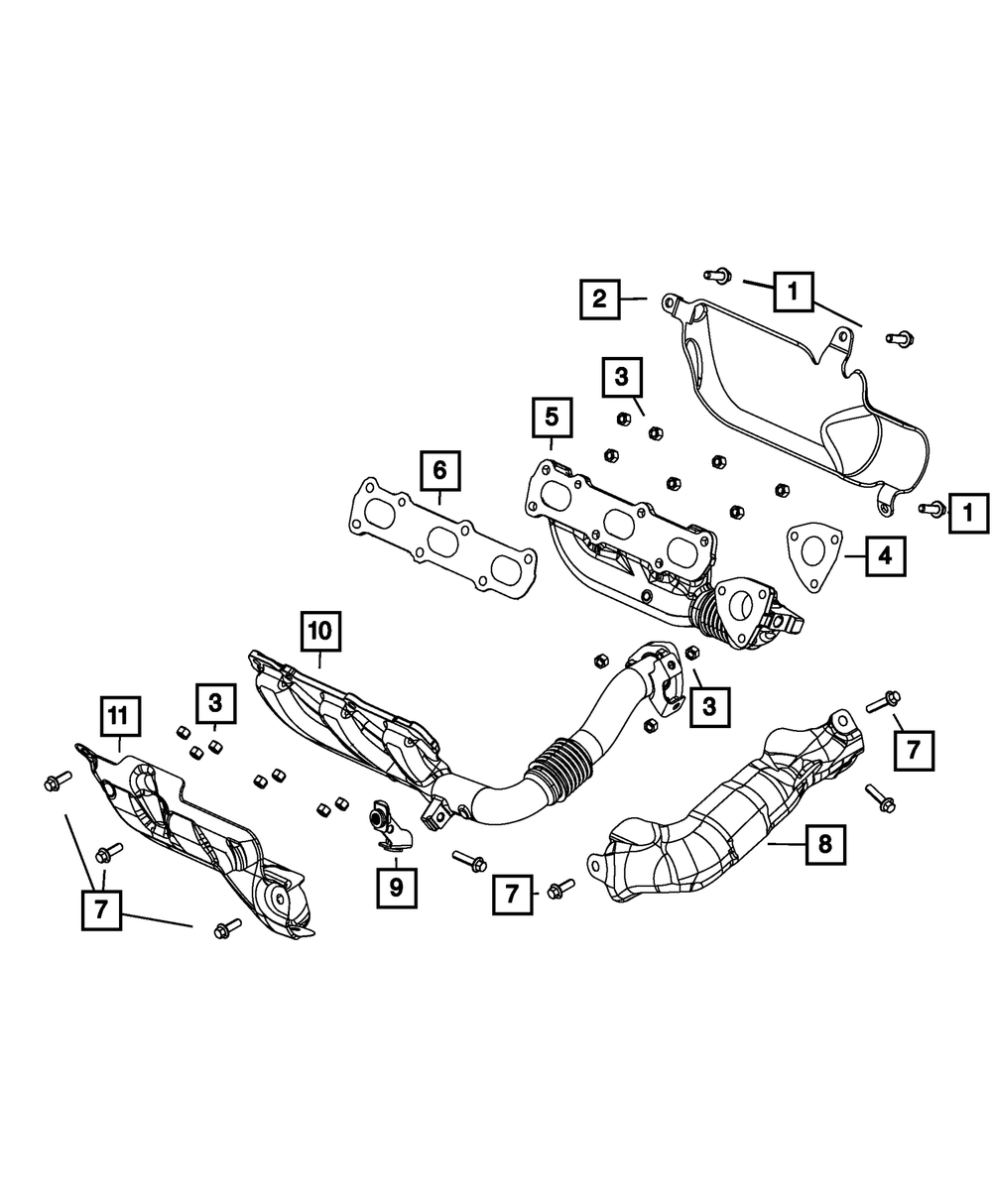 2
1
3
5
6
1
4
10
3
11
3
7
8
9
7
7