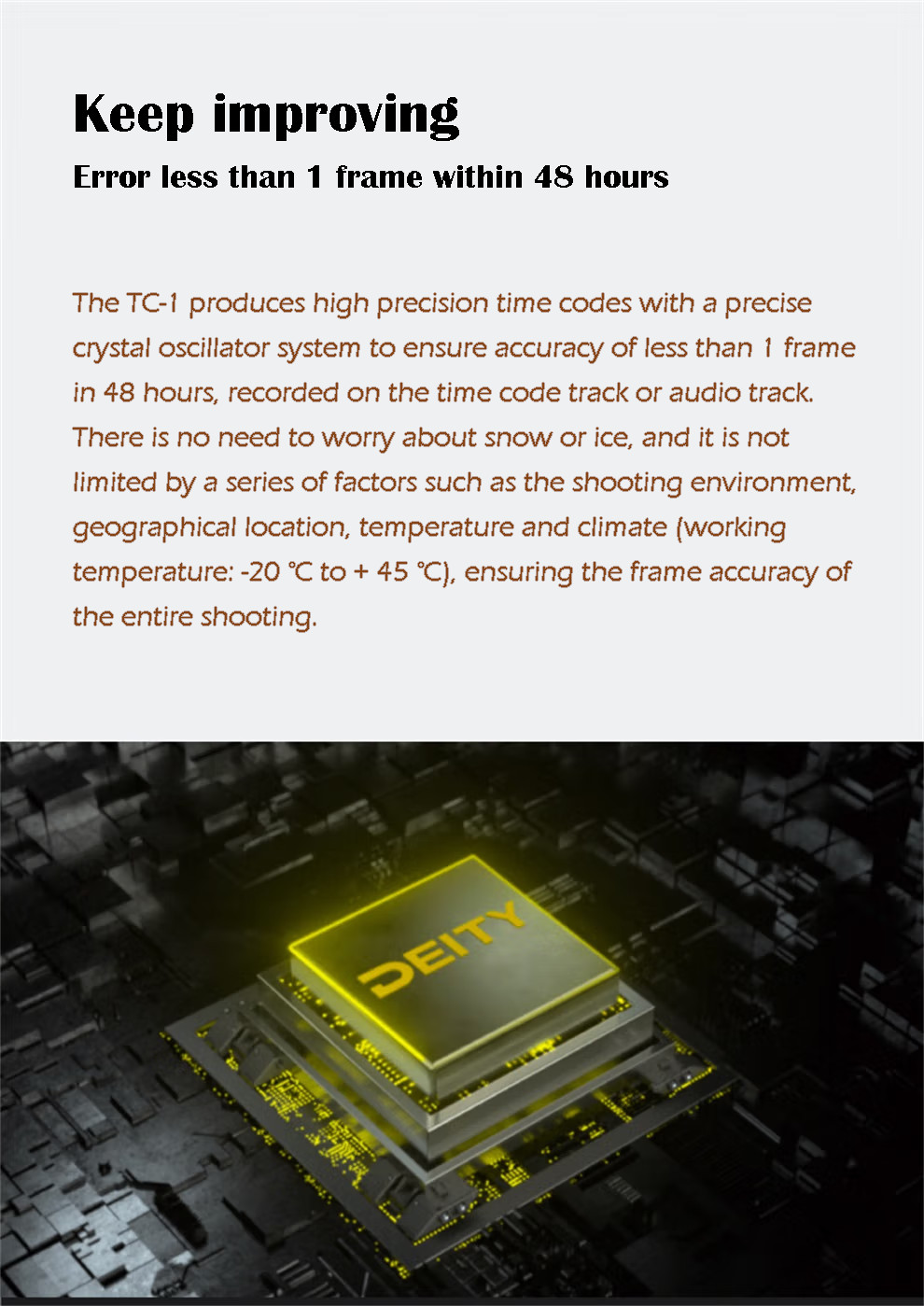 Keep improving
Error less than 1 frame within 48 hours

The TC-1 produces high precision time codes with a precise crystal oscillator system to ensure accuracy of less than 1 frame in 48 hours, recorded on the time code track or audio track. There is no need to worry about snow or ice, and it is not limited by a series of factors such as the shooting environment, geographical location, temperature and climate (working temperature: -20 ℃ to + 45 ℃), ensuring the frame accuracy of the entire shooting.

DEITY