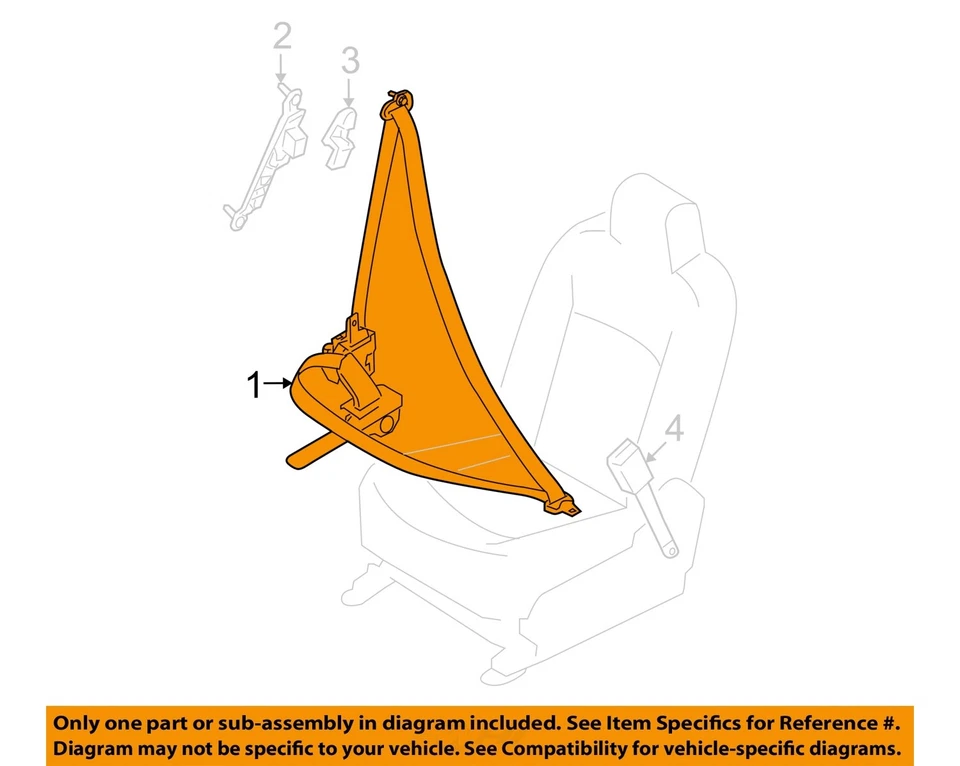 2

3

1

4

Only one part or sub-assembly in diagram included. See Item Specifics for Reference #.
Diagram may not be specific to your vehicle. See Compatibility for vehicle-specific diagrams.