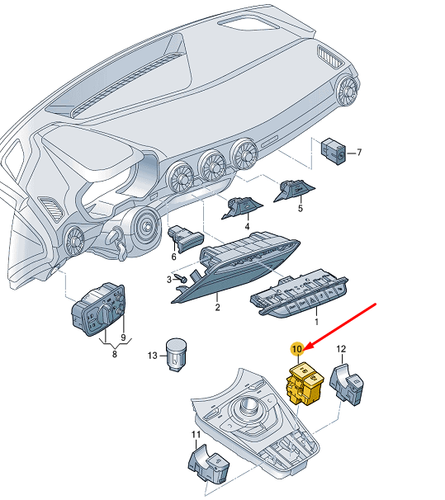 7
5
4
6
3
2
1
9
8
13
10
12
11