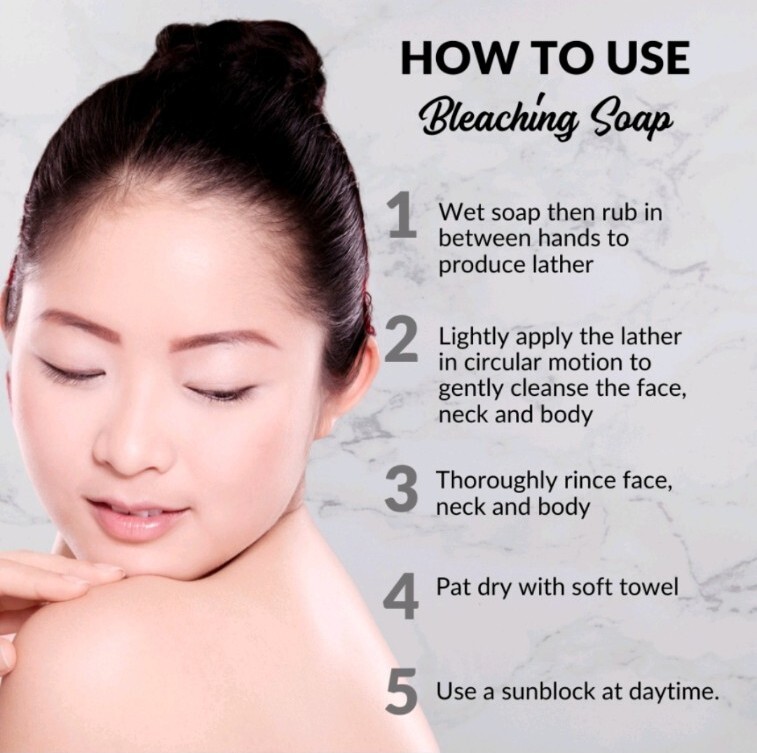 HOW TO USE
Bleaching Soap

1 Wet soap then rub in between hands to produce lather

2 Lightly apply the lather in circular motion to gently cleanse the face, neck and body

3 Thoroughly rince face, neck and body

4 Pat dry with soft towel

5 Use a sunblock at daytime.