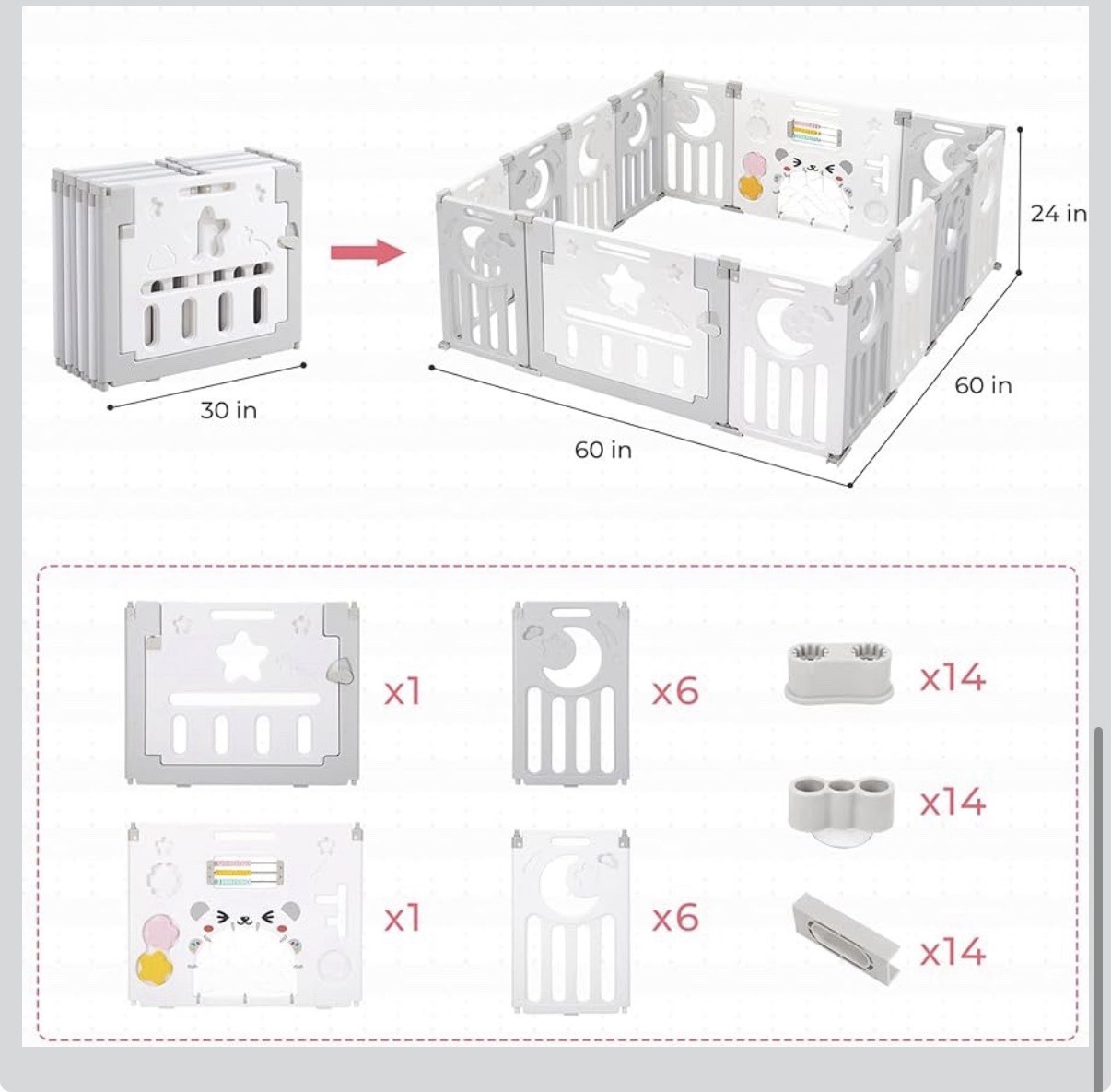 30 in

24 in

60 in

60 in

x1

x6

x14

x14

x1

x6

x14