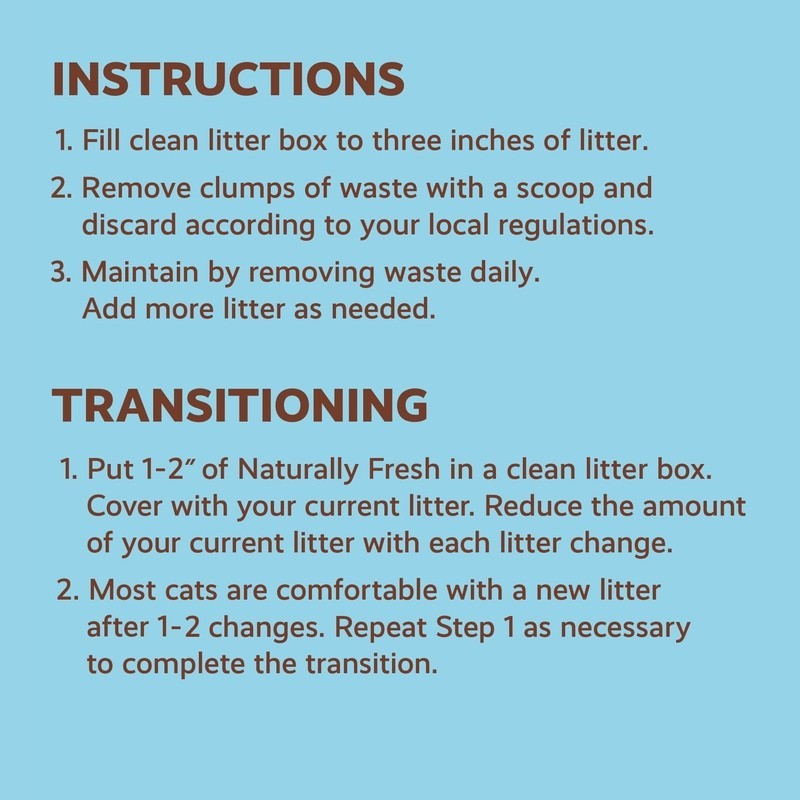 INSTRUCTIONS

1. Fill clean litter box to three inches of litter.

2. Remove clumps of waste with a scoop and discard according to your local regulations.

3. Maintain by removing waste daily. Add more litter as needed.

TRANSITIONING

1. Put 1-2″ of Naturally Fresh in a clean litter box. Cover with your current litter. Reduce the amount of your current litter with each litter change.

2. Most cats are comfortable with a new litter after 1-2 changes. Repeat Step 1 as necessary to complete the transition.