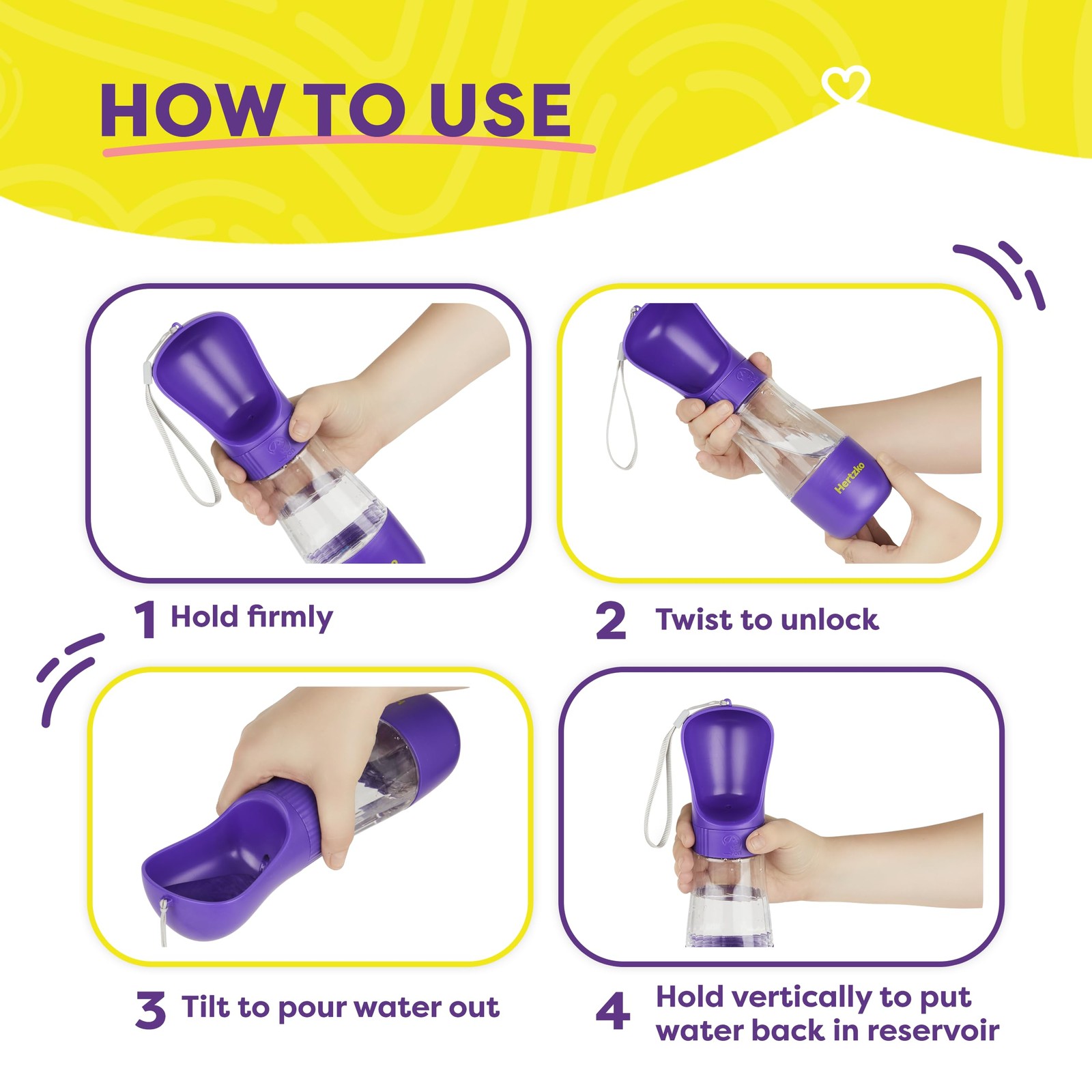 HOW TO USE

Hertzko

1 Hold firmly

2 Twist to unlock

3 Tilt to pour water out

4 Hold vertically to put water back in reservoir