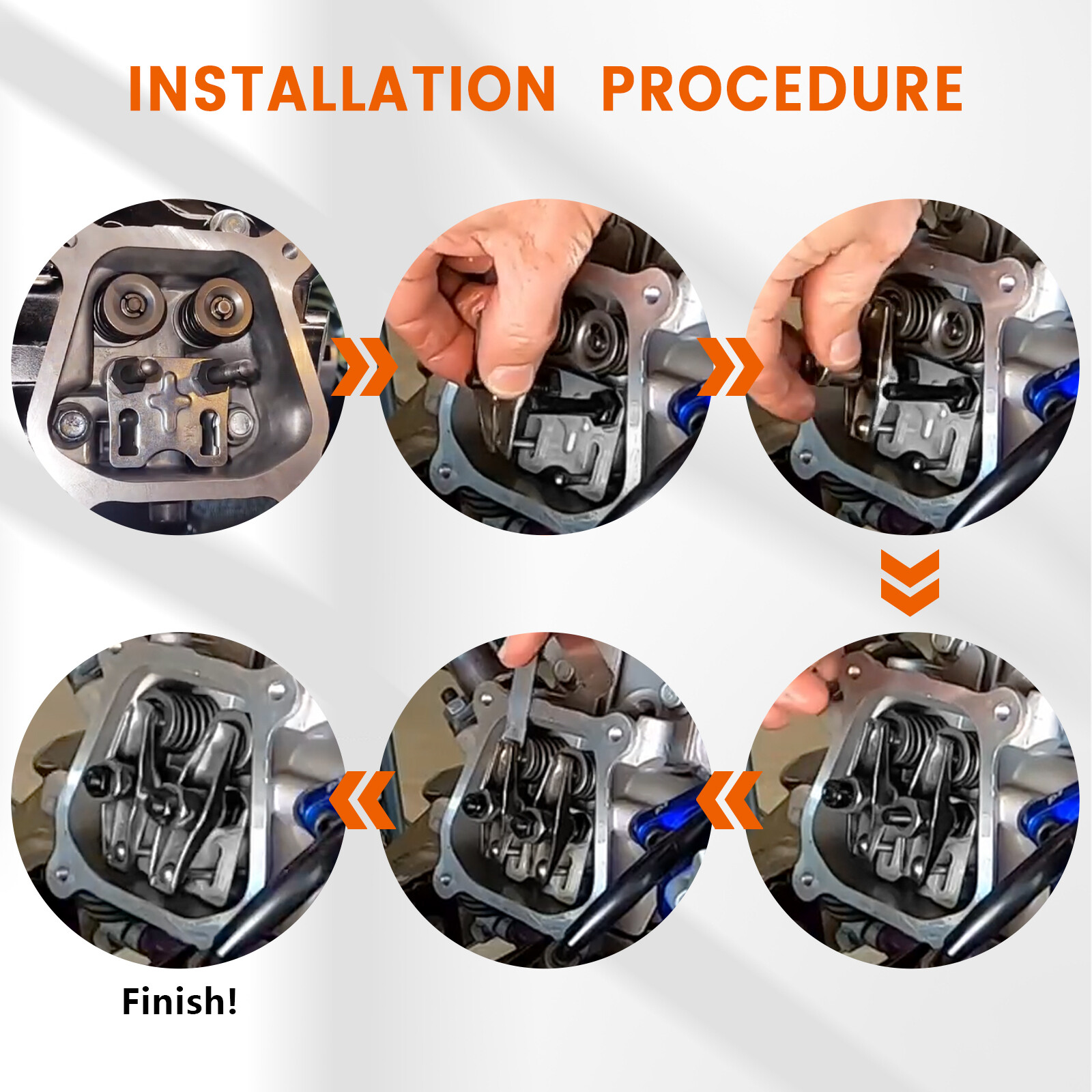 INSTALLATION PROCEDURE

Finish!