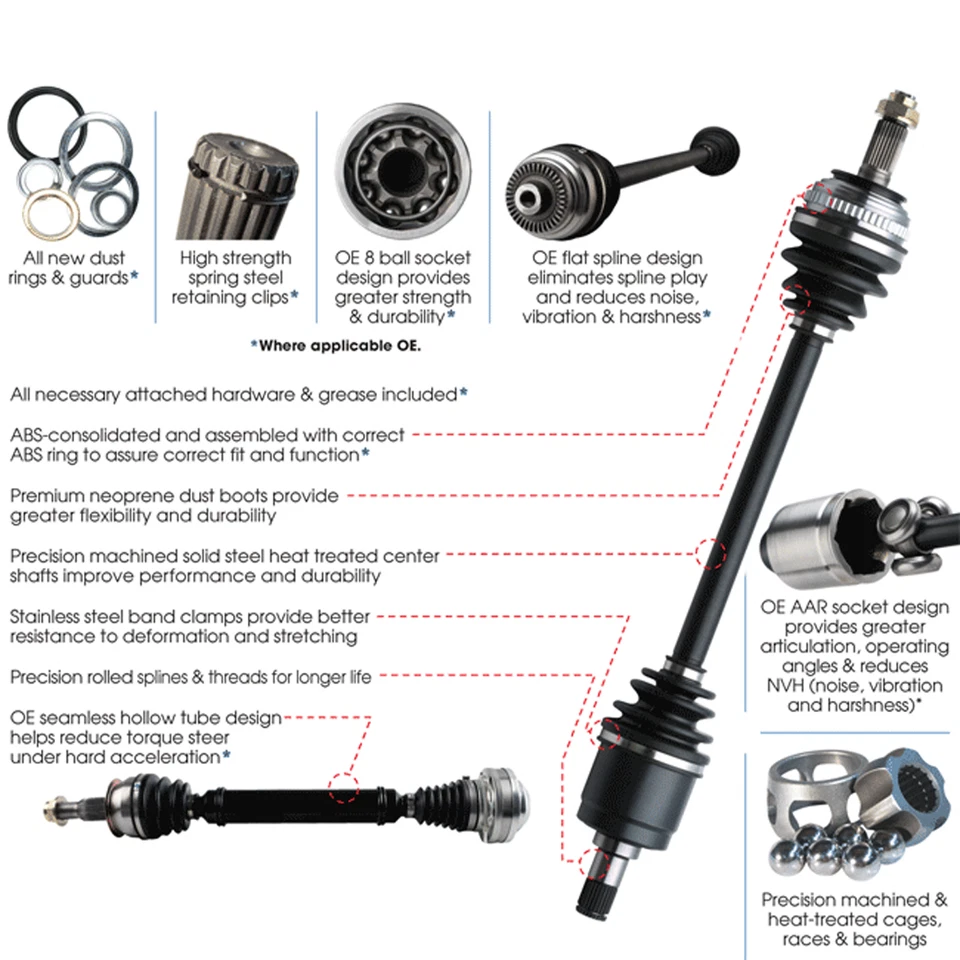 All new dust rings & guards*

High strength spring steel retaining clips*

OE 8 ball socket design provides greater strength & durability*

OE flat spline design eliminates spline play and reduces noise, vibration & harshness*

*Where applicable OE.

All necessary attached hardware & grease included*

ABS-consolidated and assembled with correct ABS ring to assure correct fit and function*

Premium neoprene dust boots provide greater flexibility and durability

Precision machined solid steel heat treated center shafts improve performance and durability

Stainless steel band clamps provide better resistance to deformation and stretching

Precision rolled splines & threads for longer life

OE seamless hollow tube design helps reduce torque steer under hard acceleration*

OE AAR socket design provides greater articulation, operating angles & reduces NVH (noise, vibration and harshness)*

Precision machined & heat-treated cages, races & bearings