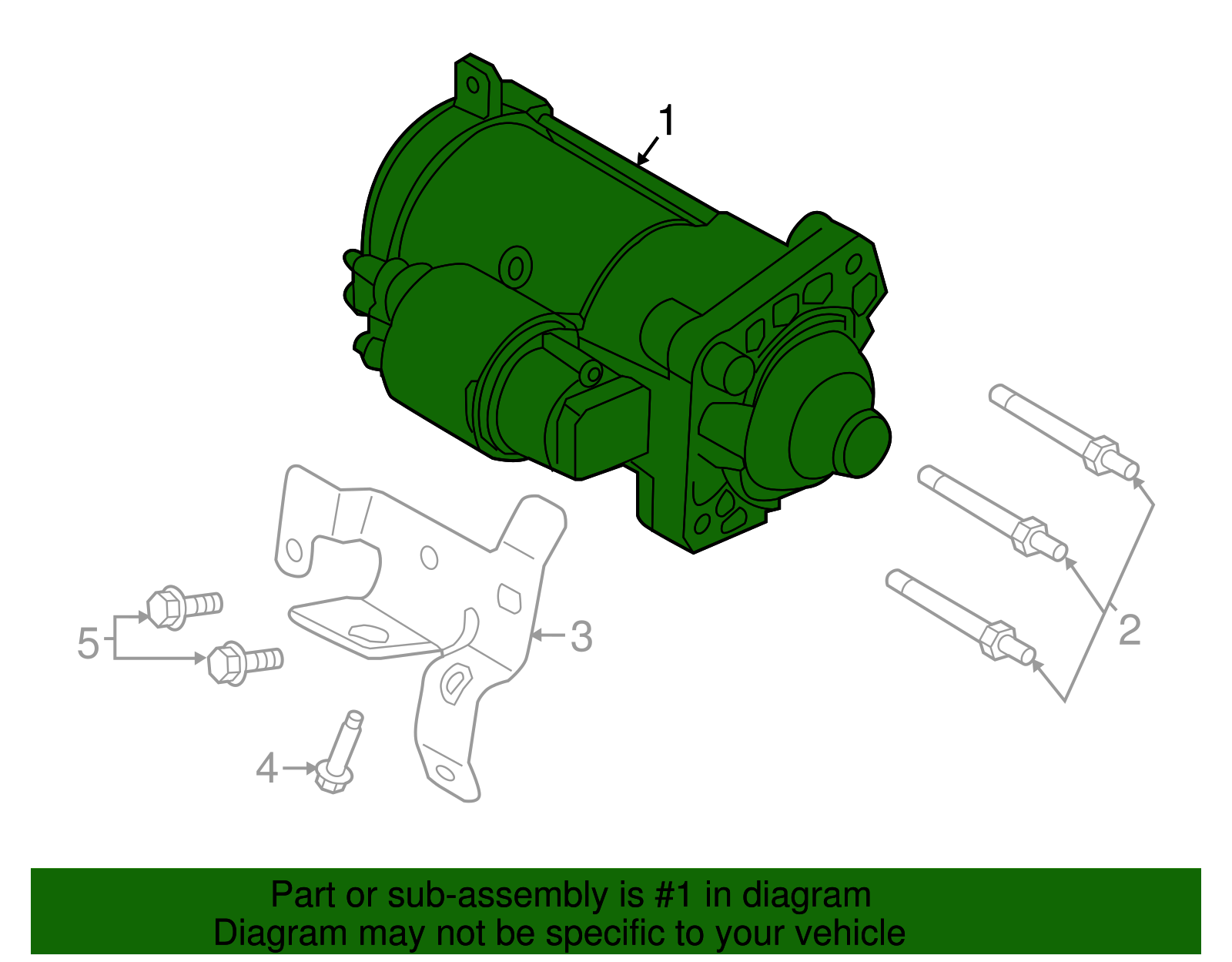 1
2
3
5
4

Part or sub-assembly is #1 in diagram
Diagram may not be specific to your vehicle