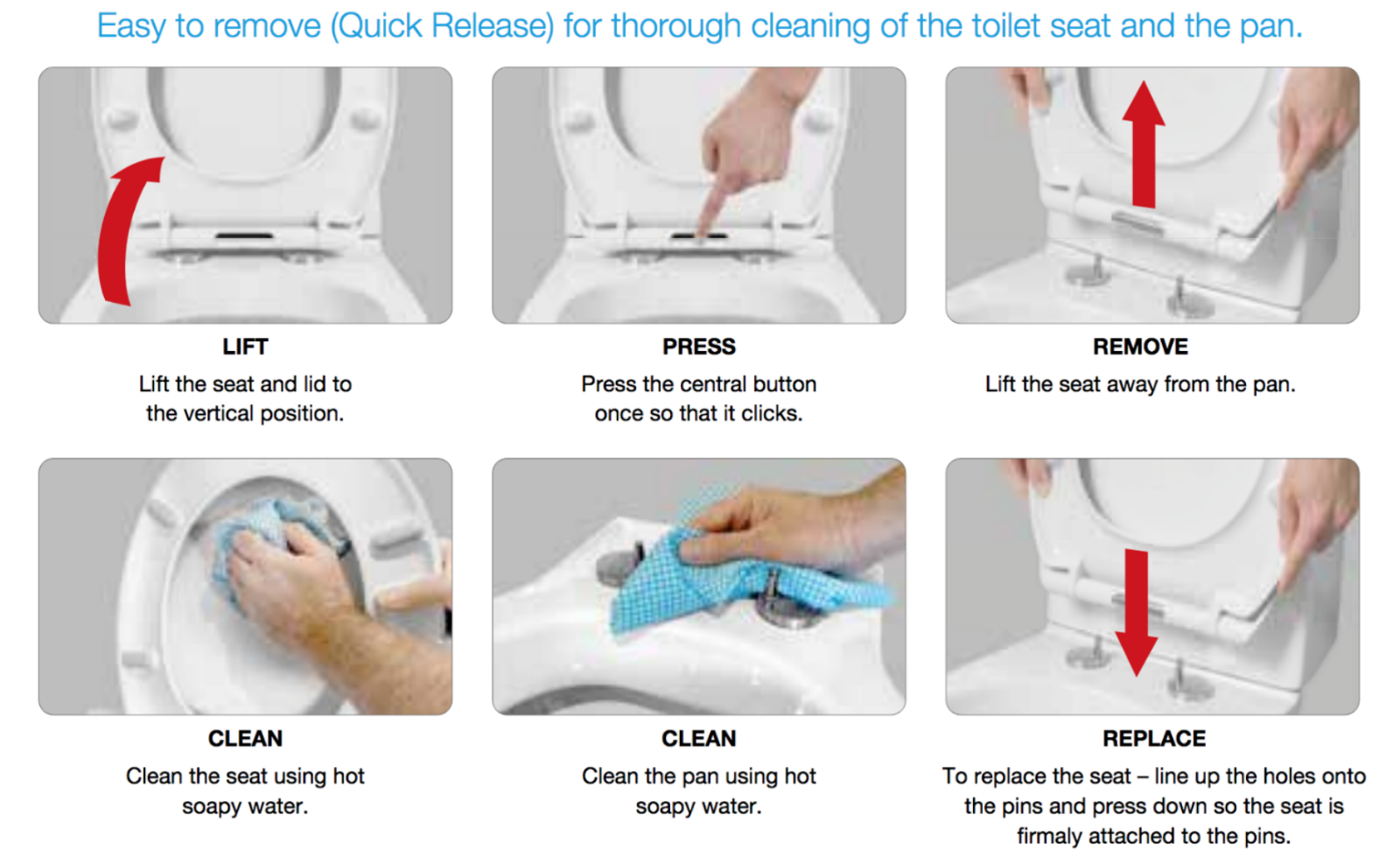 Easy to remove (Quick Release) for thorough cleaning of the toilet seat and the pan.

LIFT

Lift the seat and lid to the vertical position.

PRESS

Press the central button once so that it clicks.

REMOVE

Lift the seat away from the pan.

CLEAN

Clean the seat using hot soapy water.

CLEAN

Clean the pan using hot soapy water.

REPLACE

To replace the seat – line up the holes onto the pins and press down so the seat is firmaly attached to the pins.