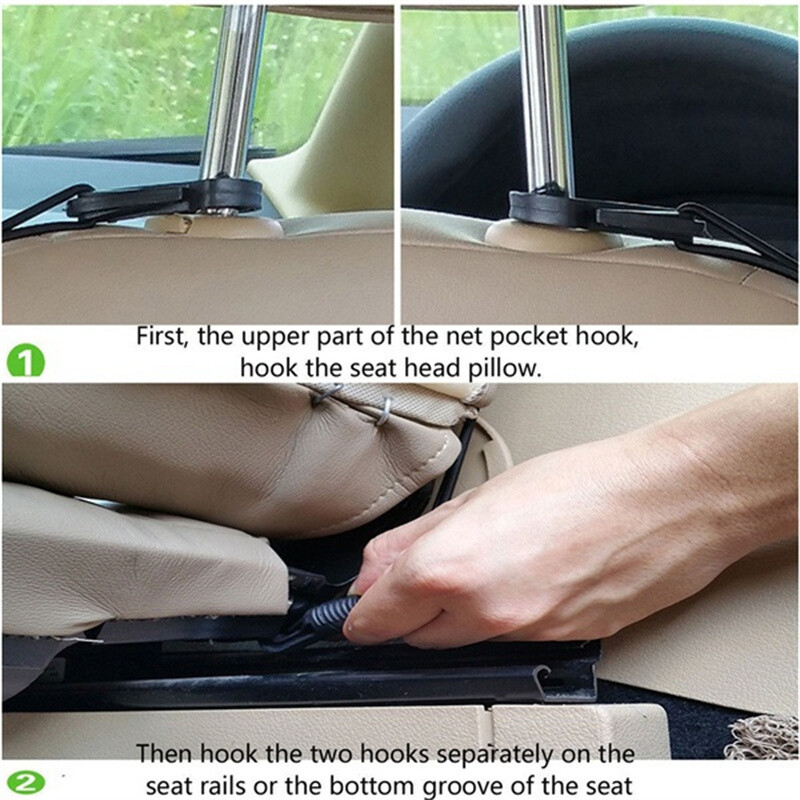 1 First, the upper part of the net pocket hook, hook the seat head pillow.

2 Then hook the two hooks separately on the seat rails or the bottom groove of the seat