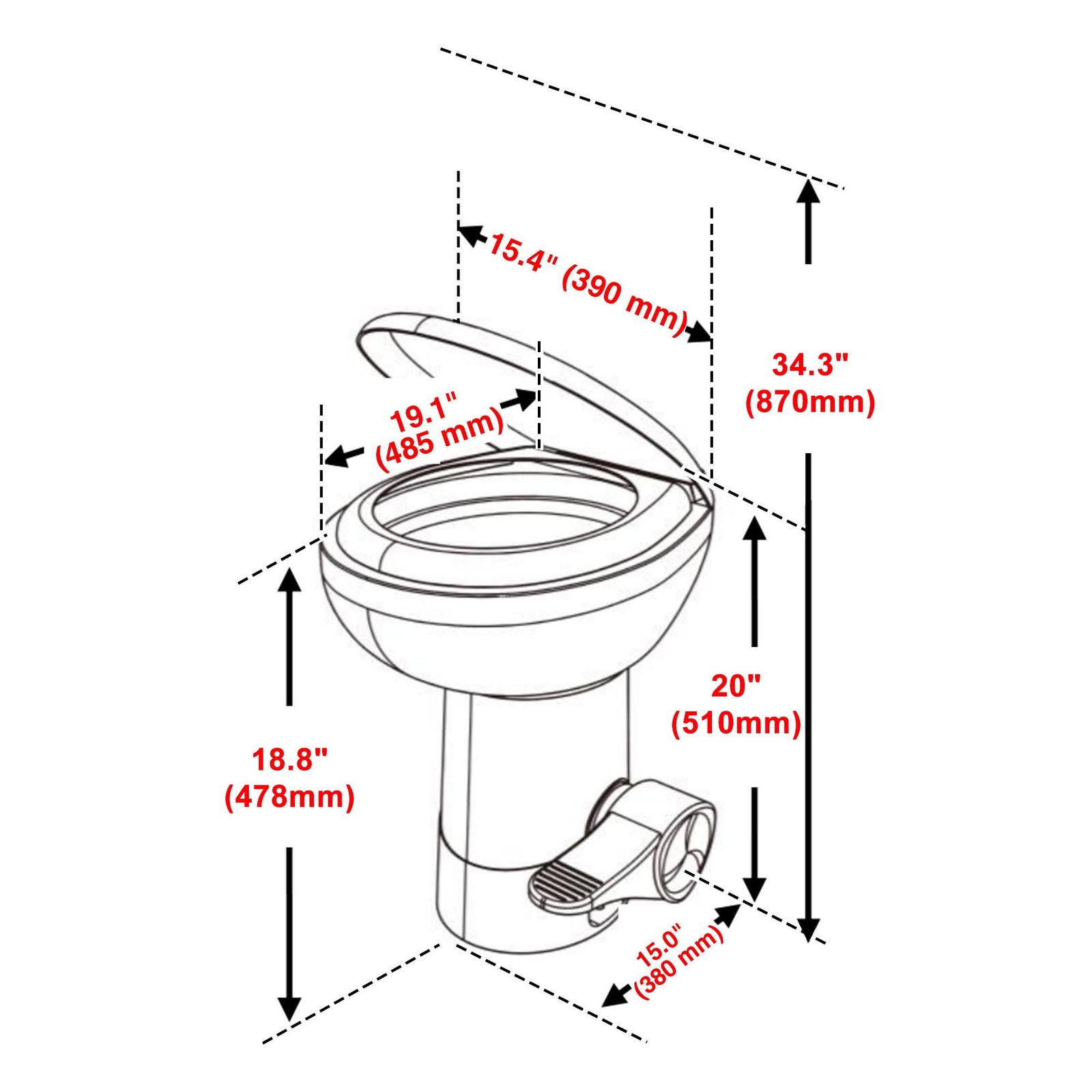 15.4" (390 mm)

34.3"
(870mm)

19.1"
(485 mm)

20"
(510mm)

18.8"
(478mm)

15.0"
(380 mm)