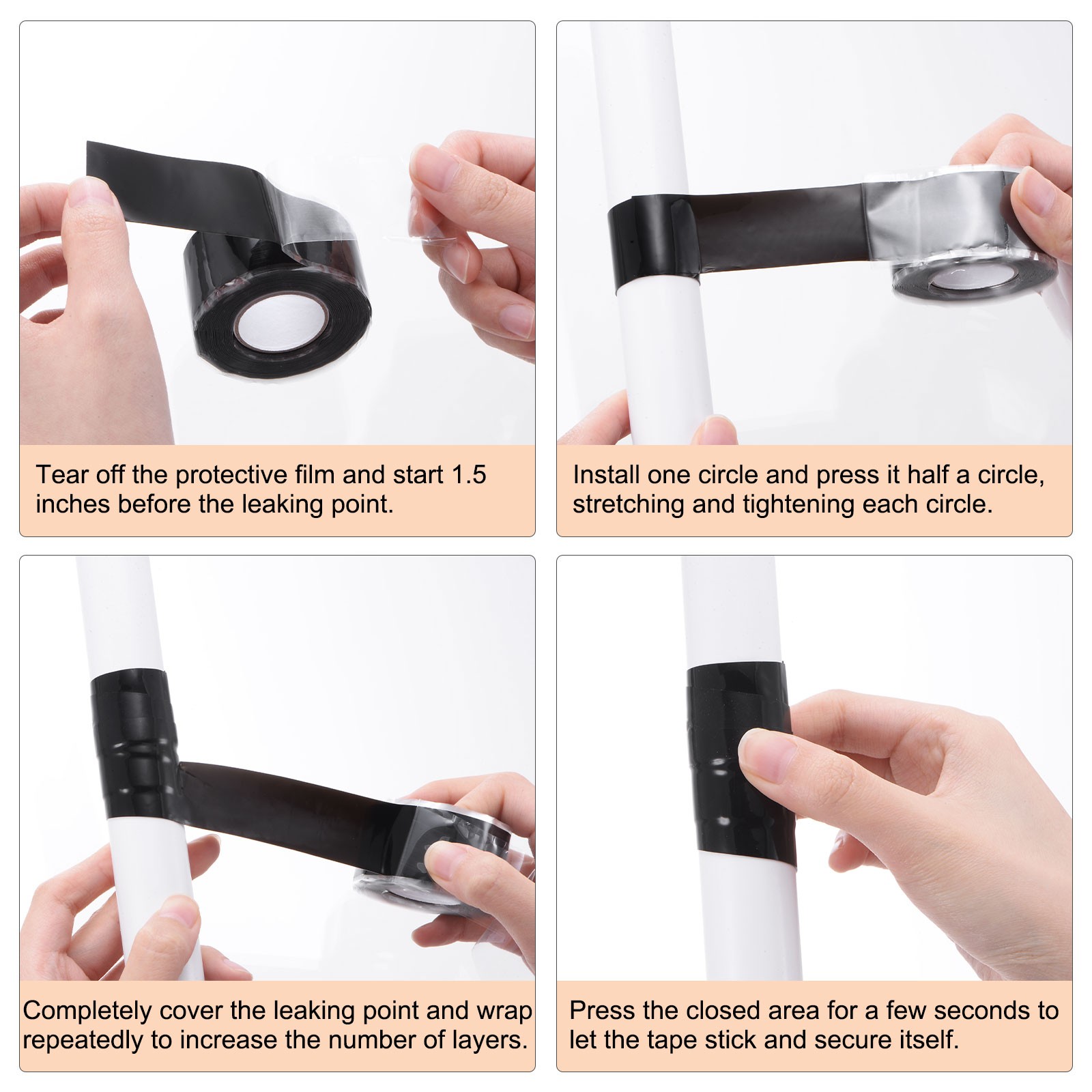 Tear off the protective film and start 1.5 inches before the leaking point.

Install one circle and press it half a circle, stretching and tightening each circle.

Completely cover the leaking point and wrap repeatedly to increase the number of layers.

Press the closed area for a few seconds to let the tape stick and secure itself.