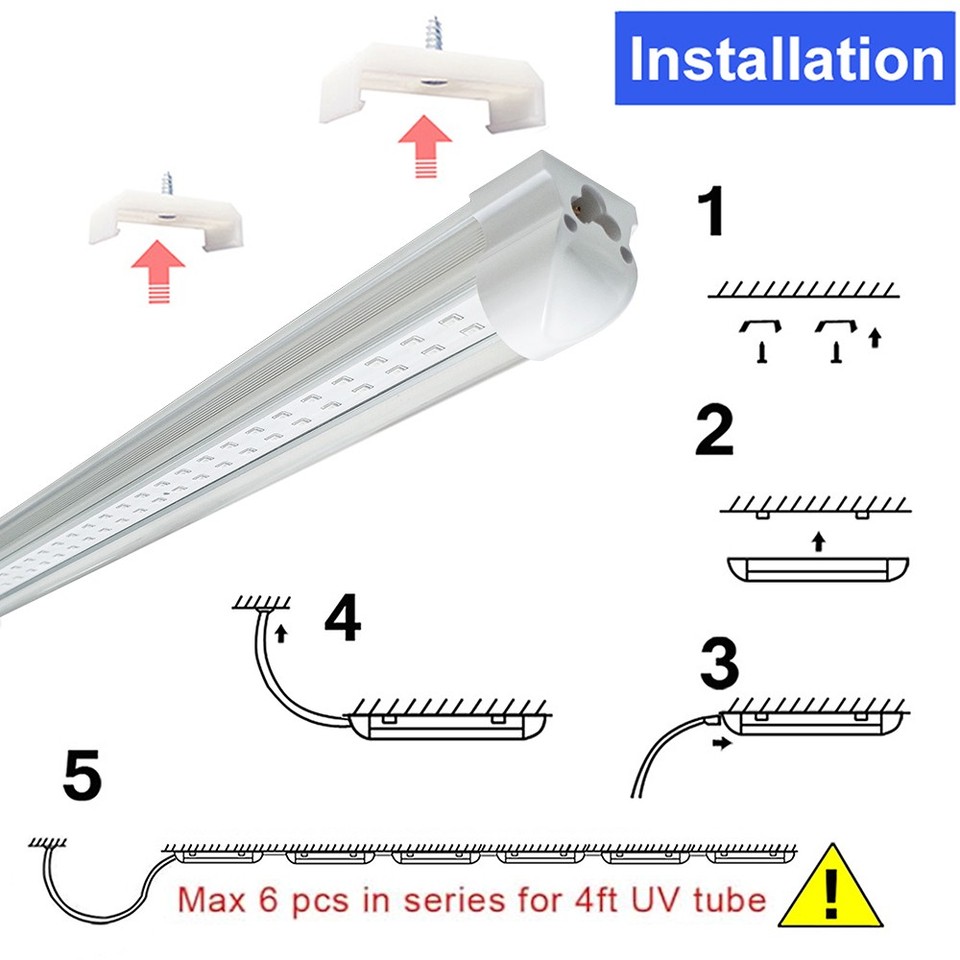 Installation

1

2

4

3

5

Max 6 pcs in series for 4ft UV tube

!