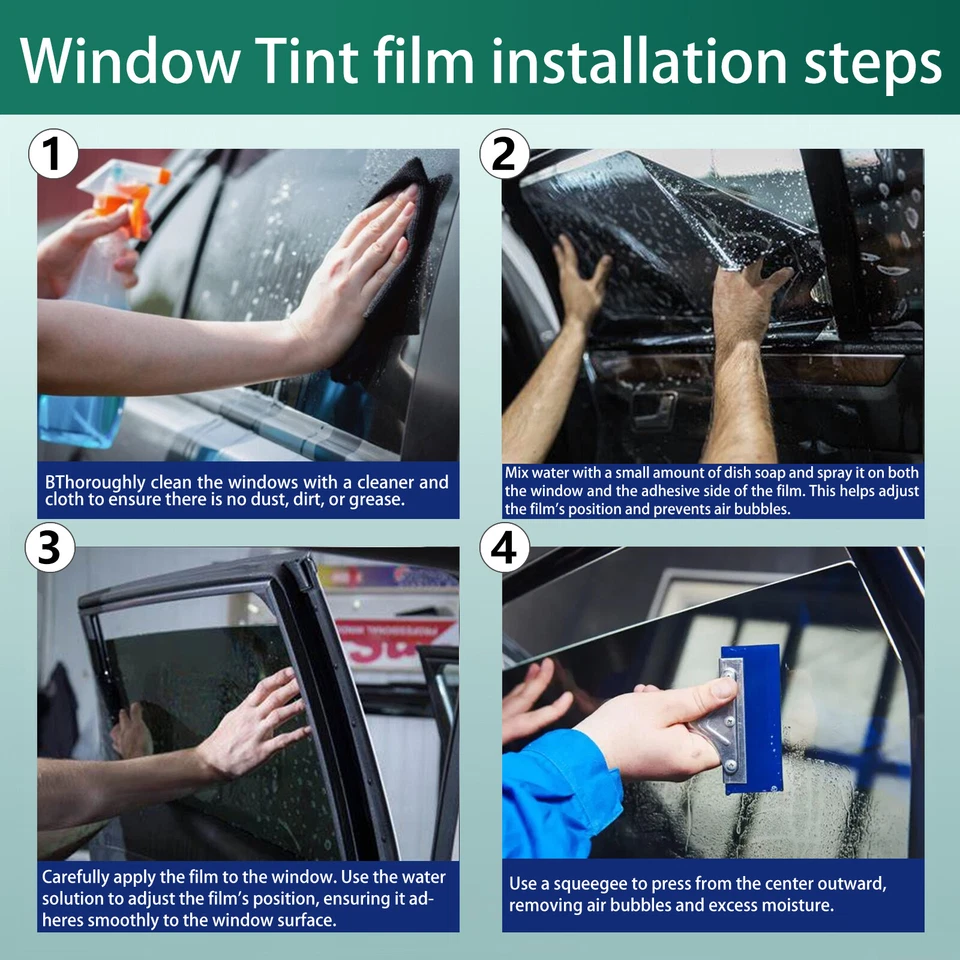 Window Tint film installation steps

1

BThoroughly clean the windows with a cleaner and cloth to ensure there is no dust, dirt, or grease.

2

Mix water with a small amount of dish soap and spray it on both the window and the adhesive side of the film. This helps adjust the film's position and prevents air bubbles.

3

Carefully apply the film to the window. Use the water solution to adjust the film's position, ensuring it adheres smoothly to the window surface.

4

Use a squeegee to press from the center outward, removing air bubbles and excess moisture.