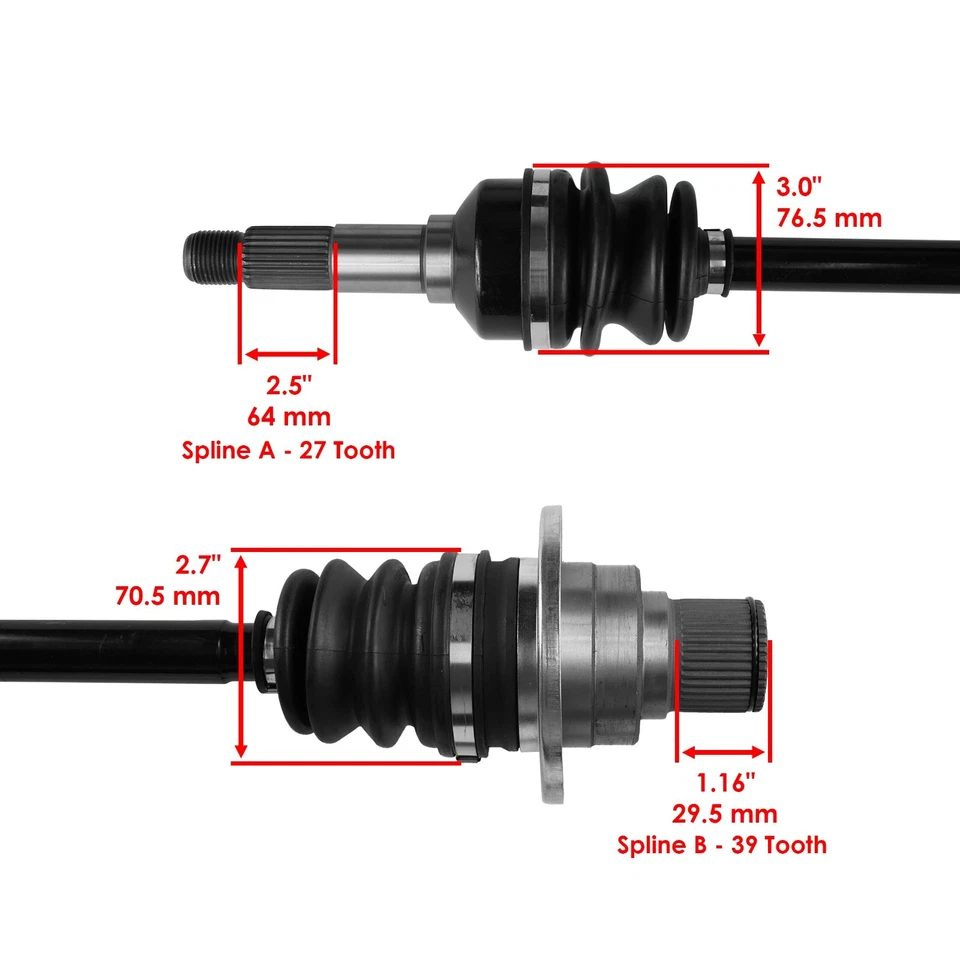 3.0"
76.5 mm

2.5"
64 mm
Spline A - 27 Tooth

2.7"
70.5 mm

1.16"
29.5 mm
Spline B - 39 Tooth