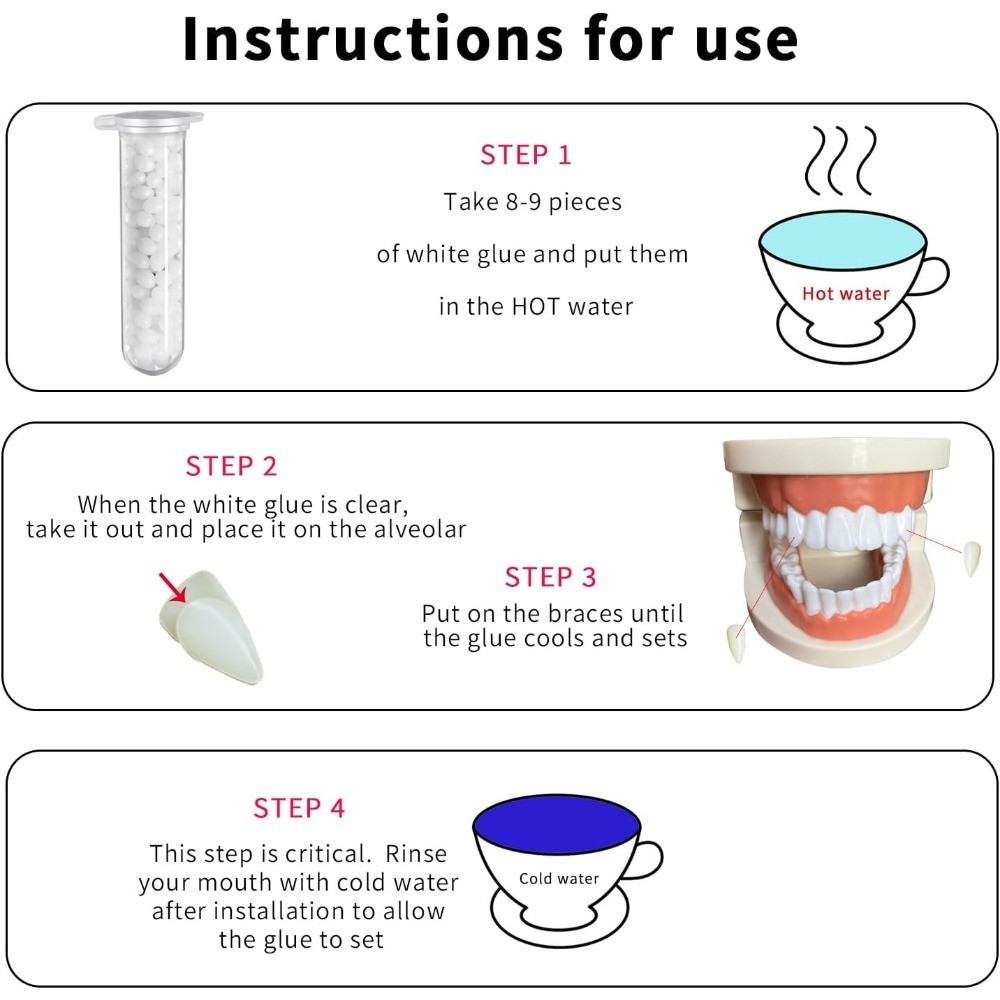 Instructions for use

STEP 1

Take 8-9 pieces of white glue and put them in the HOT water

Hot water

STEP 2

When the white glue is clear, take it out and place it on the alveolar

STEP 3

Put on the braces until the glue cools and sets

STEP 4

This step is critical. Rinse your mouth with cold water after installation to allow the glue to set

Cold water