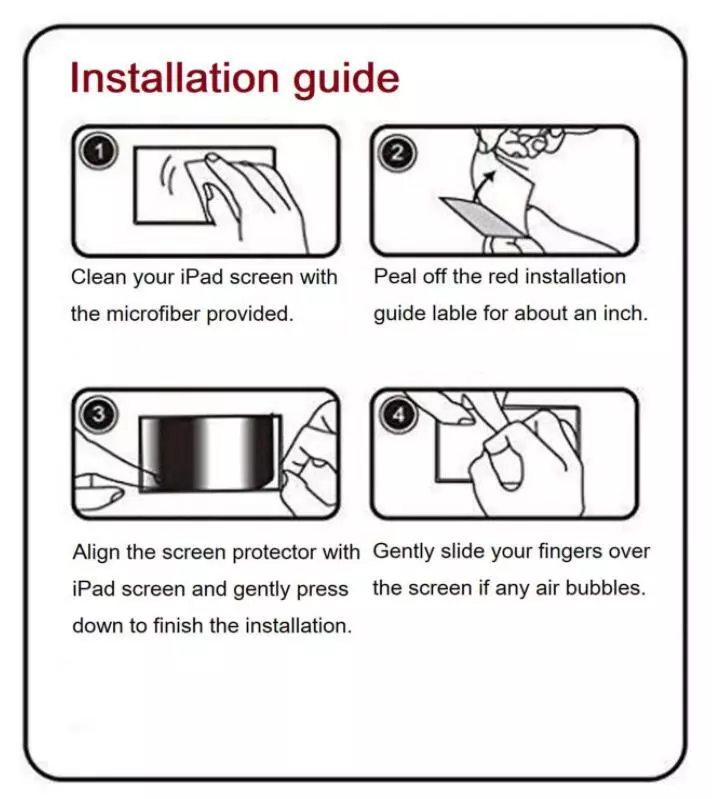 Installation guide

1

Clean your iPad screen with the microfiber provided.

2

Peal off the red installation guide lable for about an inch.

3

Align the screen protector with iPad screen and gently press down to finish the installation.

4

Gently slide your fingers over the screen if any air bubbles.