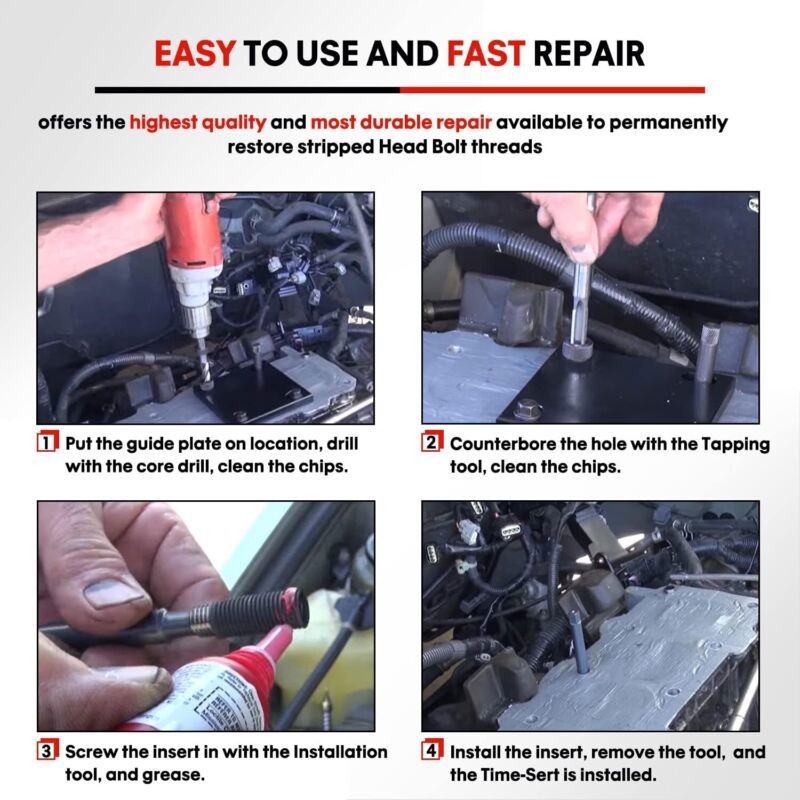 EASY TO USE AND FAST REPAIR

offers the highest quality and most durable repair available to permanently restore stripped Head Bolt threads

1 Put the guide plate on location, drill with the core drill, clean the chips.

2 Counterbore the hole with the Tapping tool, clean the chips.

3 Screw the insert in with the Installation tool, and grease.

4 Install the insert, remove the tool, and the Time-Sert is installed.