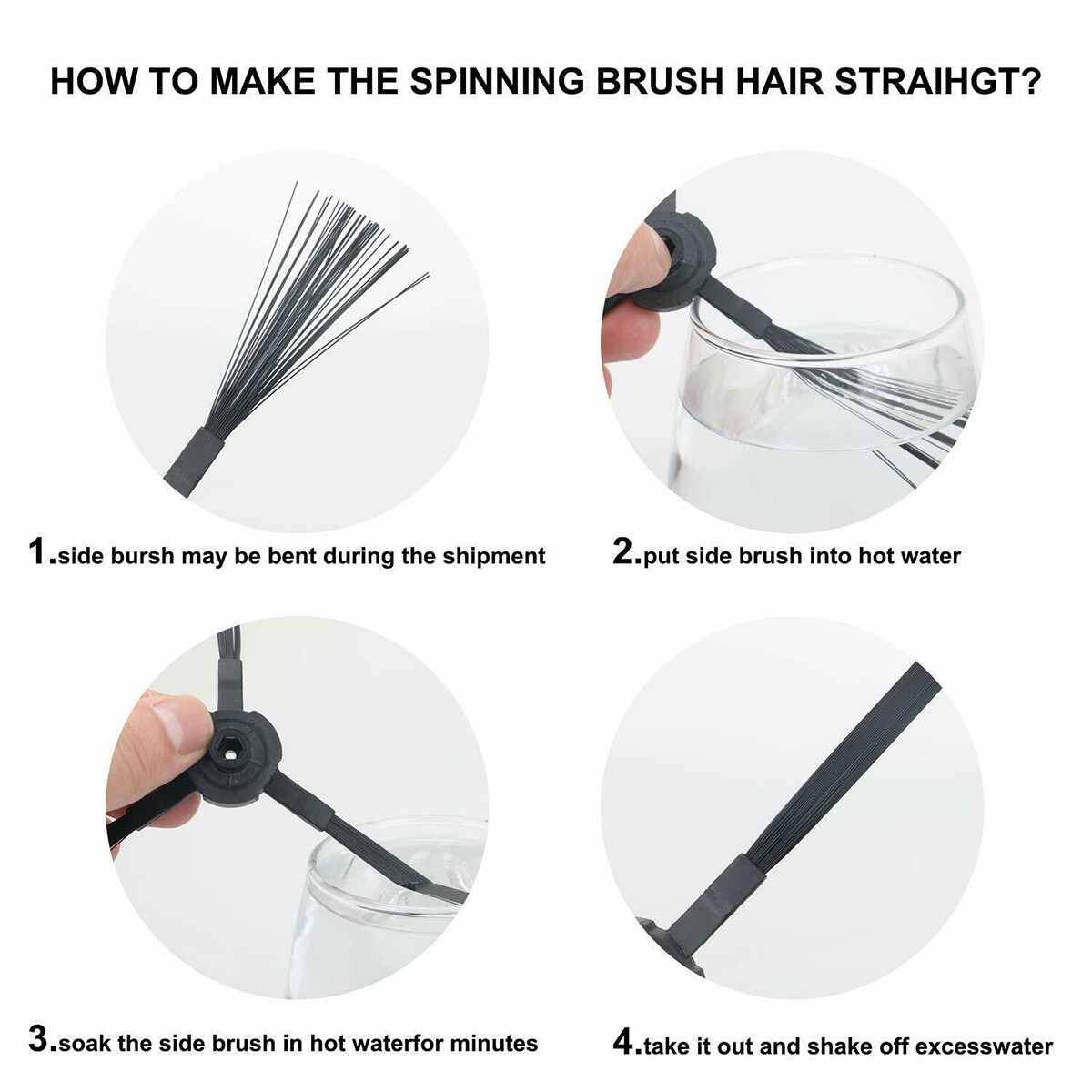 HOW TO MAKE THE SPINNING BRUSH HAIR STRAIHGT?

1.side bursh may be bent during the shipment

2.put side brush into hot water

3.soak the side brush in hot waterfor minutes

4.take it out and shake off excesswater