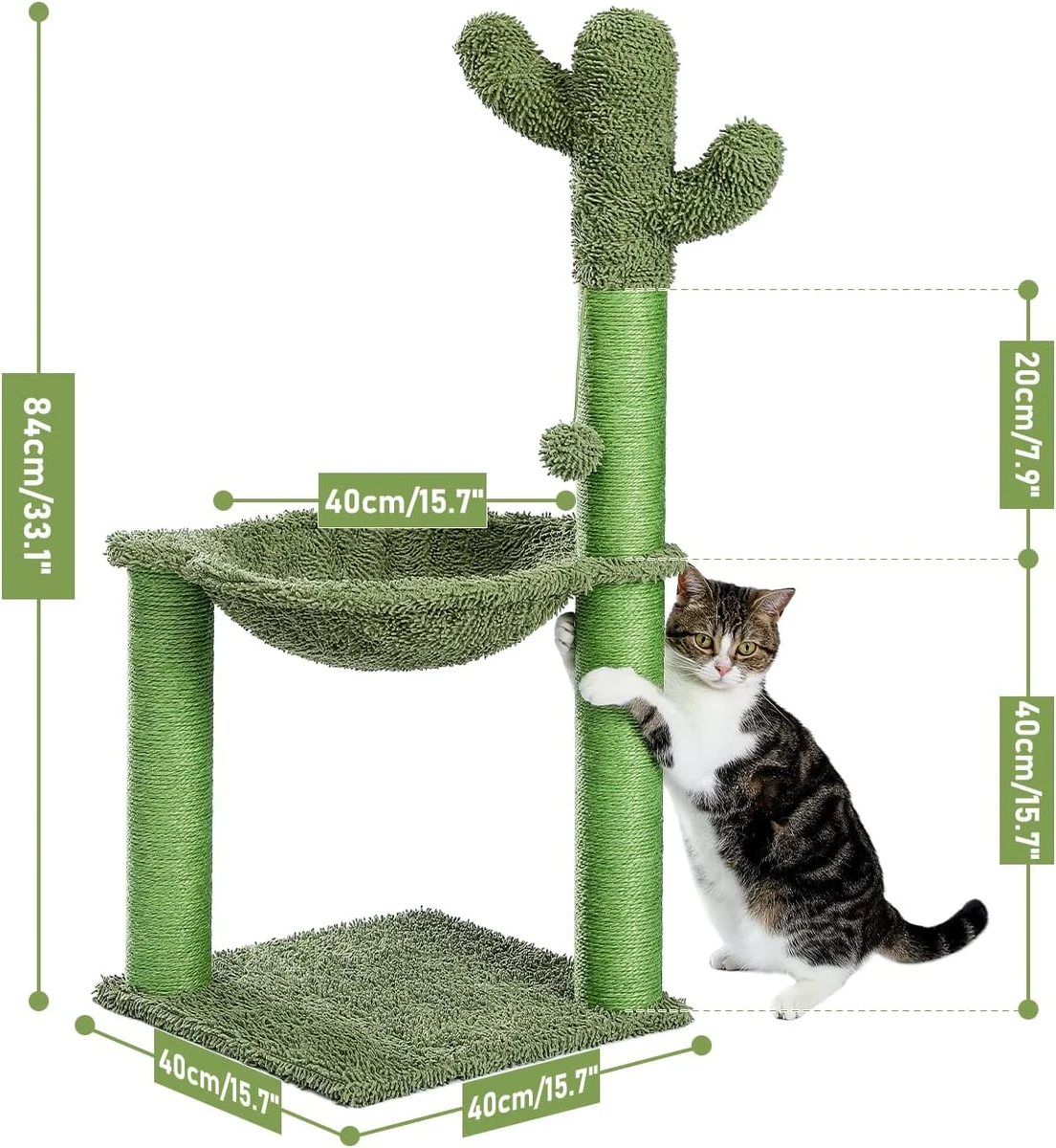 84cm/33.1"

40cm/15.7"

20cm/7.9"

40cm/15.7"

40cm/15.7"

40cm/15.7"