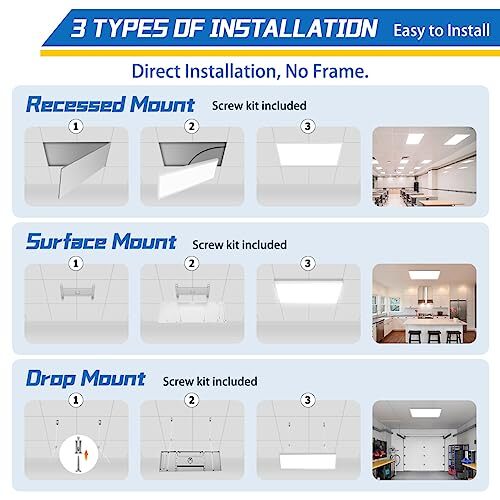 3 TYPES OF INSTALLATION Easy to Install

Direct Installation, No Frame.

Recessed Mount Screw kit included

1 2 3

Surface Mount Screw kit included

1 2 3

Drop Mount Screw kit included

1 2 3