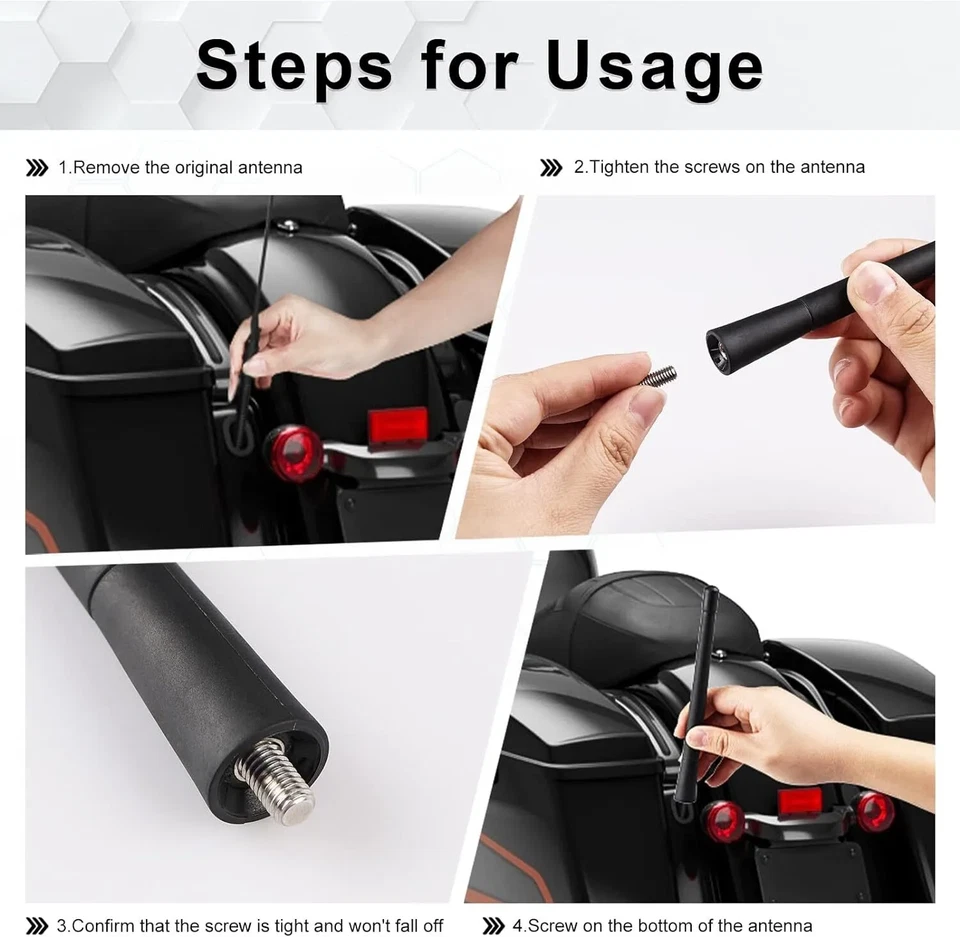 Steps for Usage

1.Remove the original antenna

2.Tighten the screws on the antenna

3.Confirm that the screw is tight and won't fall off

4.Screw on the bottom of the antenna