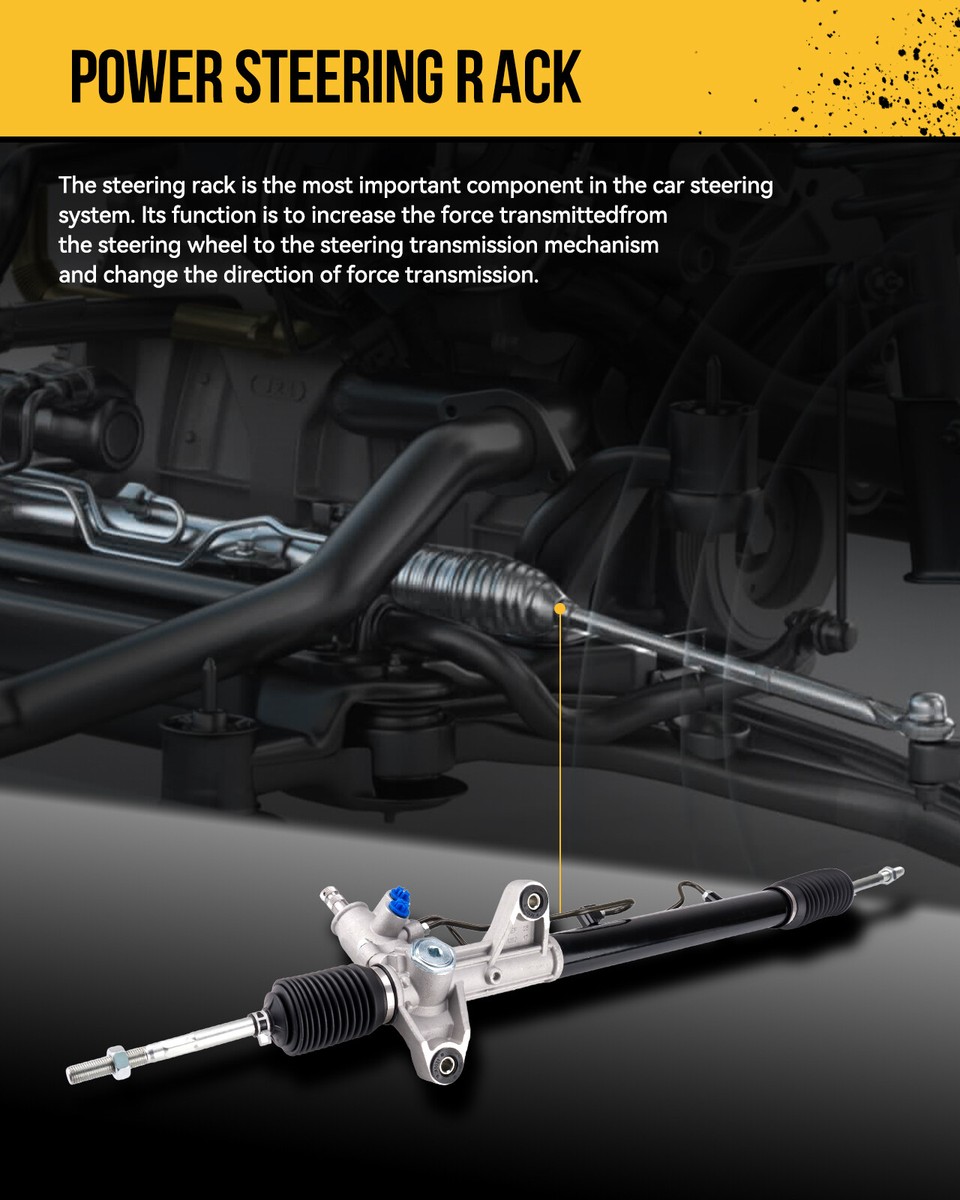 POWER STEERING R ACK

The steering rack is the most important component in the car steering system. Its function is to increase the force transmittedfrom the steering wheel to the steering transmission mechanism and change the direction of force transmission.