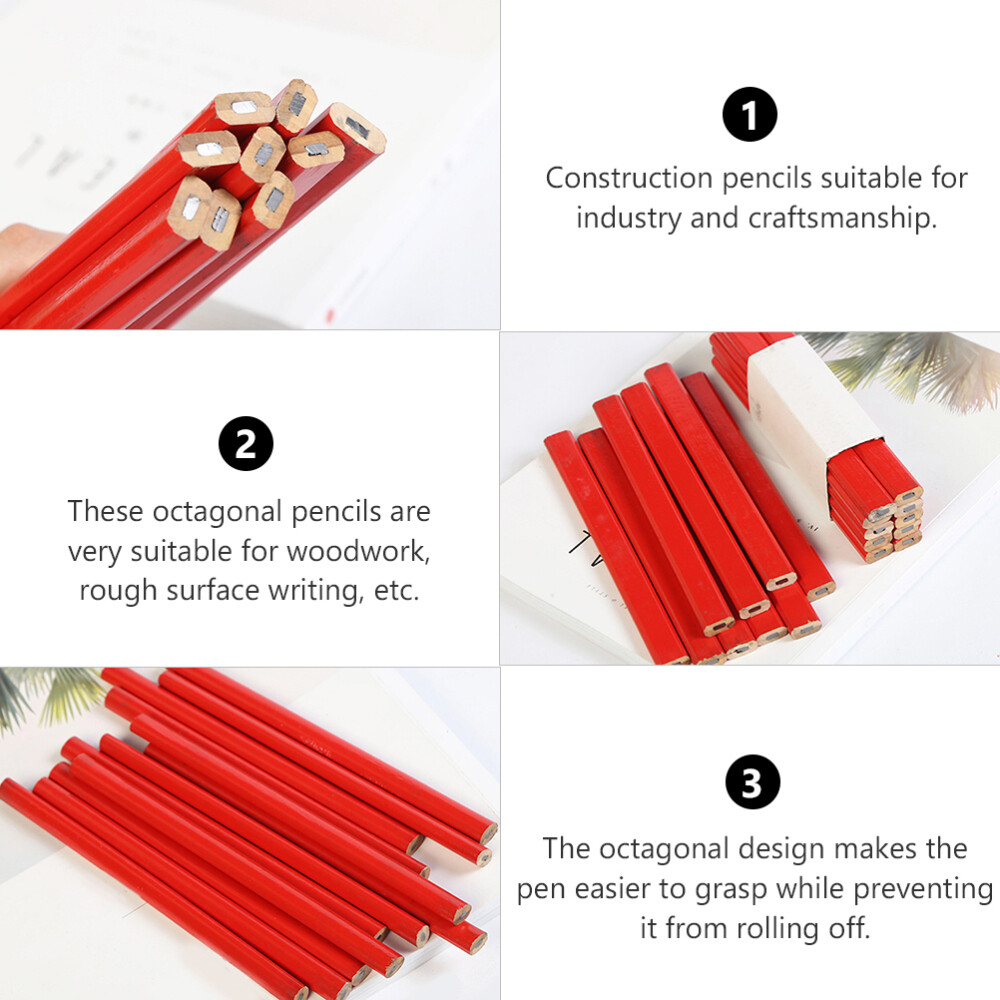 1

Construction pencils suitable for industry and craftsmanship.

2

These octagonal pencils are very suitable for woodwork, rough surface writing, etc.

3

The octagonal design makes the pen easier to grasp while preventing it from rolling off.