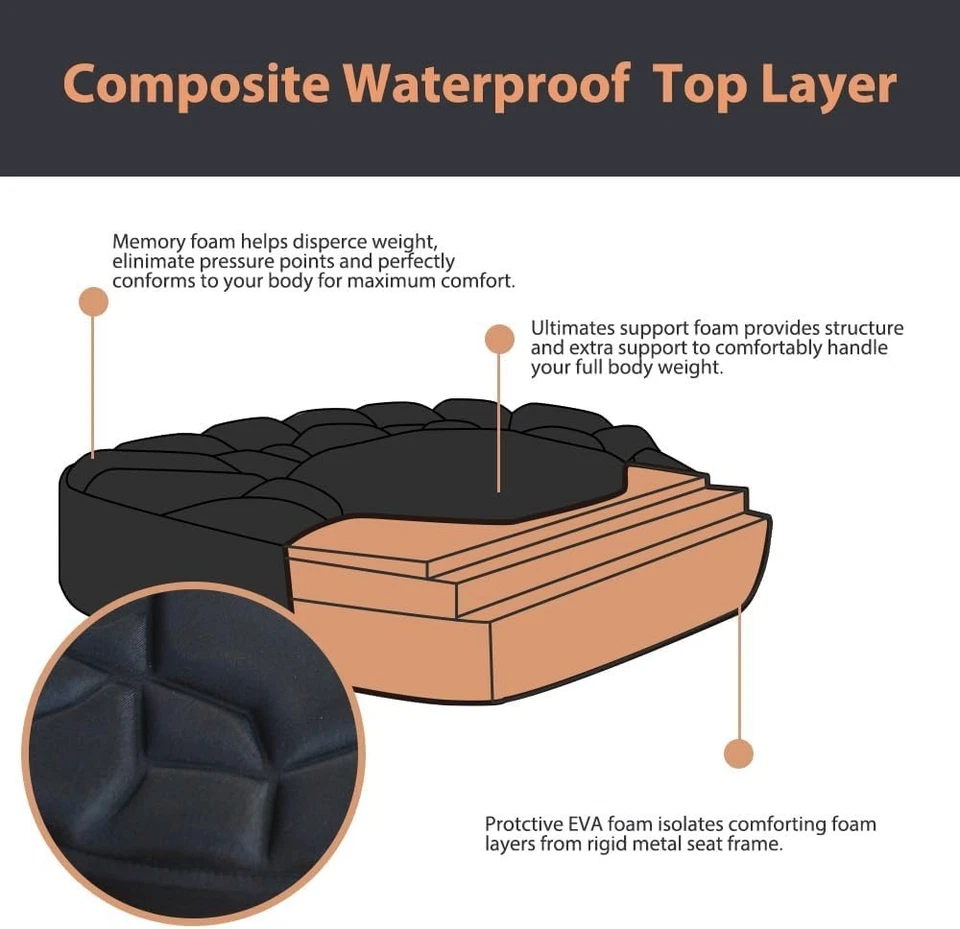 Composite Waterproof  Top Layer

Memory foam helps disperce weight, elinimate pressure points and perfectly conforms to your body for maximum comfort.

Ultimates support foam provides structure and extra support to comfortably handle your full body weight.

Protctive EVA foam isolates comforting foam layers from rigid metal seat frame.