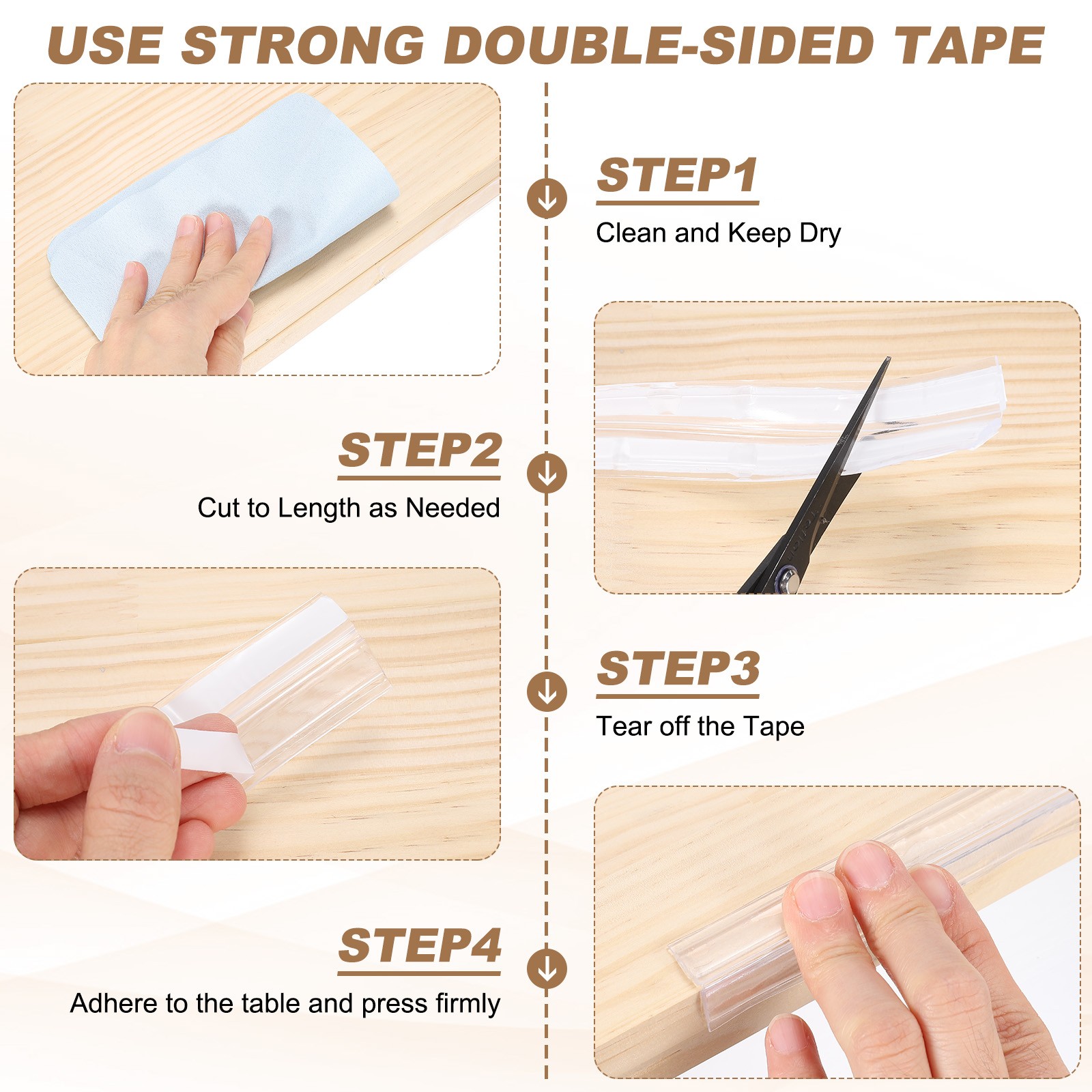 USE STRONG DOUBLE-SIDED TAPE

STEP1
Clean and Keep Dry

STEP2
Cut to Length as Needed

STEP3
Tear off the Tape

STEP4
Adhere to the table and press firmly