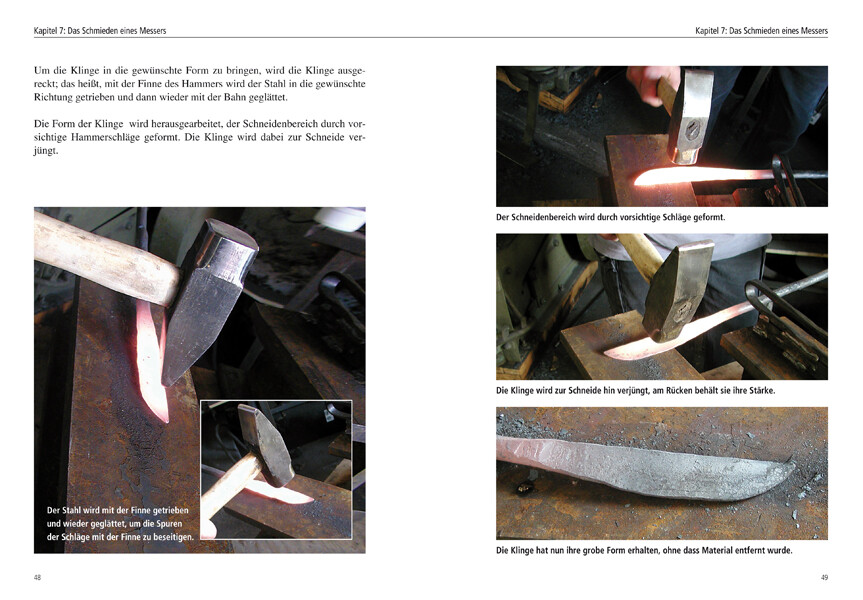 Kapitel 7: Das Schmieden eines Messers

Um die Klinge in die gewünschte Form zu bringen, wird die Klinge ausgereckt; das heißt, mit der Finne des Hammers wird der Stahl in die gewünschte Richtung getrieben und dann wieder mit der Bahn geglättet.

Die Form der Klinge wird herausgearbeitet, der Schneidenbereich durch vorsichtige Hammerschläge geformt. Die Klinge wird dabei zur Schneide verjüngt.

Der Stahl wird mit der Finne getrieben und wieder geglättet, um die Spuren der Schläge mit der Finne zu beseitigen.

48

Kapitel 7: Das Schmieden eines Messers

Der Schneidenbereich wird durch vorsichtige Schläge geformt.

Die Klinge wird zur Schneide hin verjüngt, am Rücken behält sie ihre Stärke.

Die Klinge hat nun ihre grobe Form erhalten, ohne dass Material entfernt wurde.

49