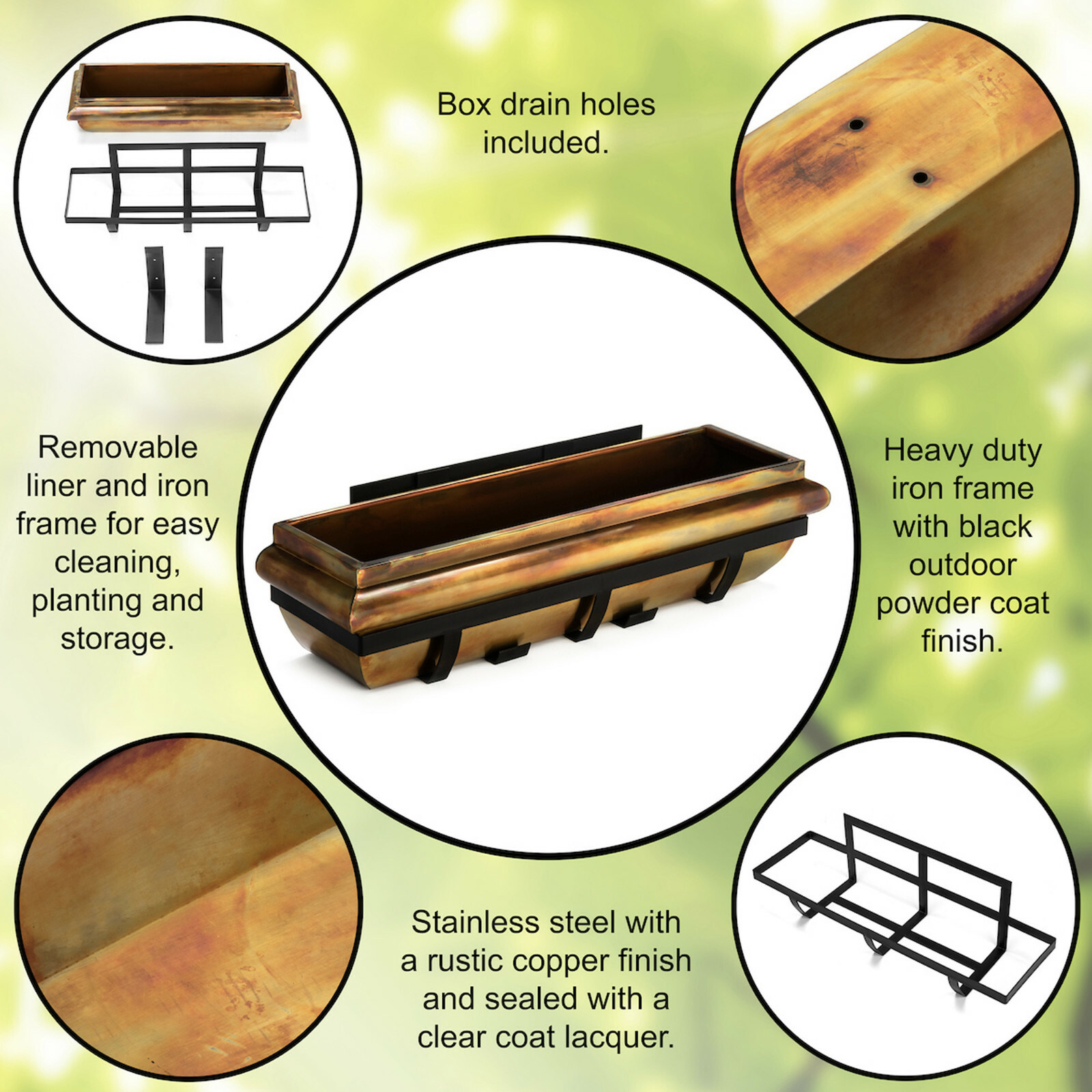 Box drain holes included.

Removable liner and iron frame for easy cleaning, planting and storage.

Heavy duty iron frame with black outdoor powder coat finish.

Stainless steel with a rustic copper finish and sealed with a clear coat lacquer.