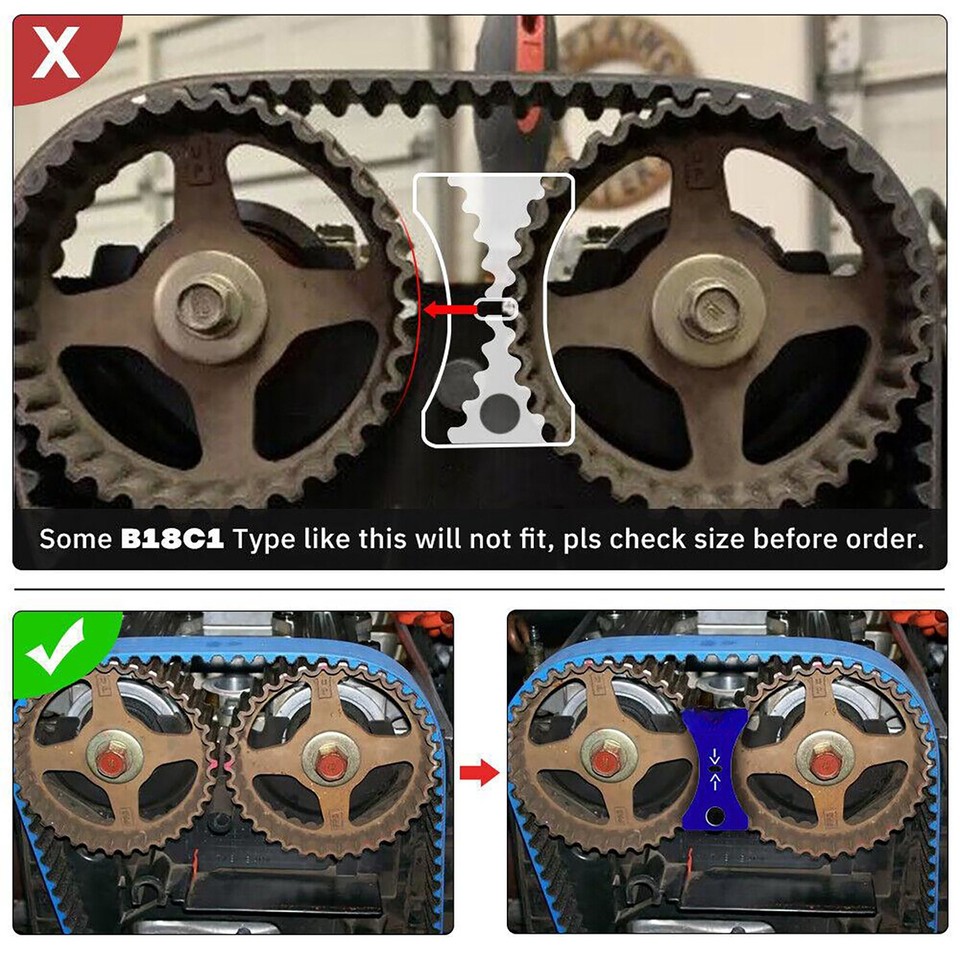 X

Some B18C1 Type like this will not fit, pls check size before order.