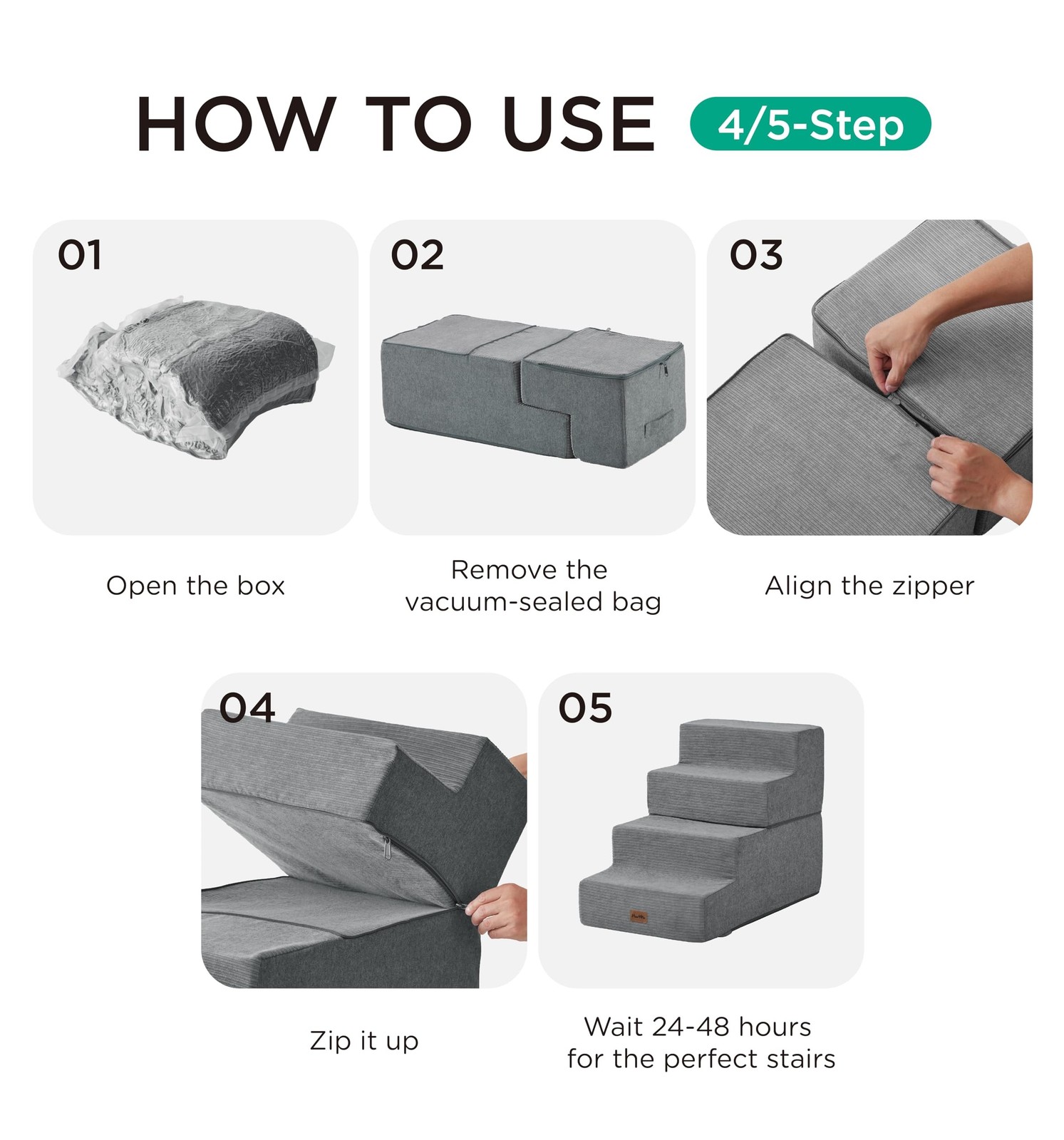 HOW TO USE 4/5-Step

01

Open the box

02

Remove the vacuum-sealed bag

03

Align the zipper

04

Zip it up

05

Wait 24-48 hours for the perfect stairs