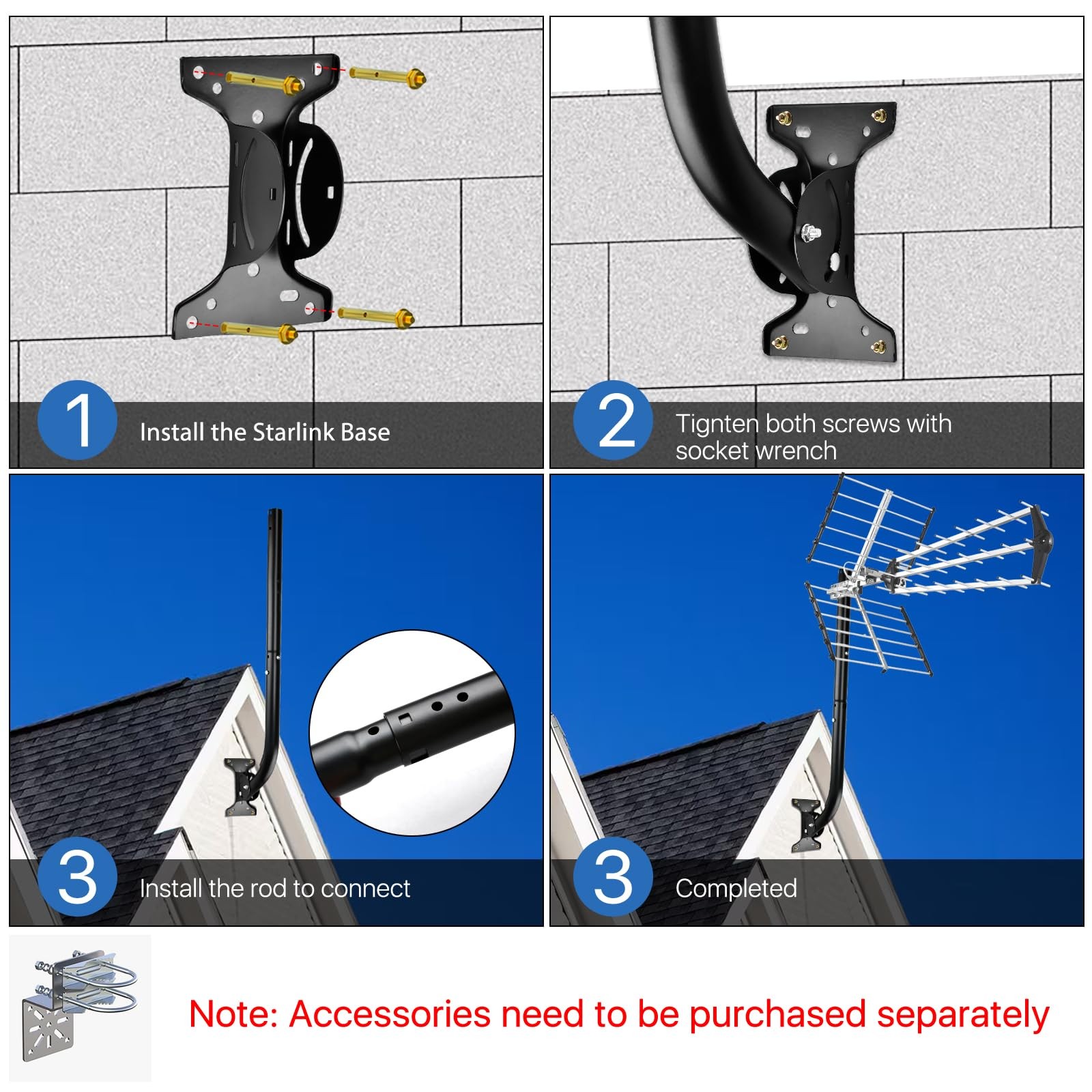 1 Install the Starlink Base

2 Tignten both screws with socket wrench

3 Install the rod to connect

3 Completed

Note: Accessories need to be purchased separately